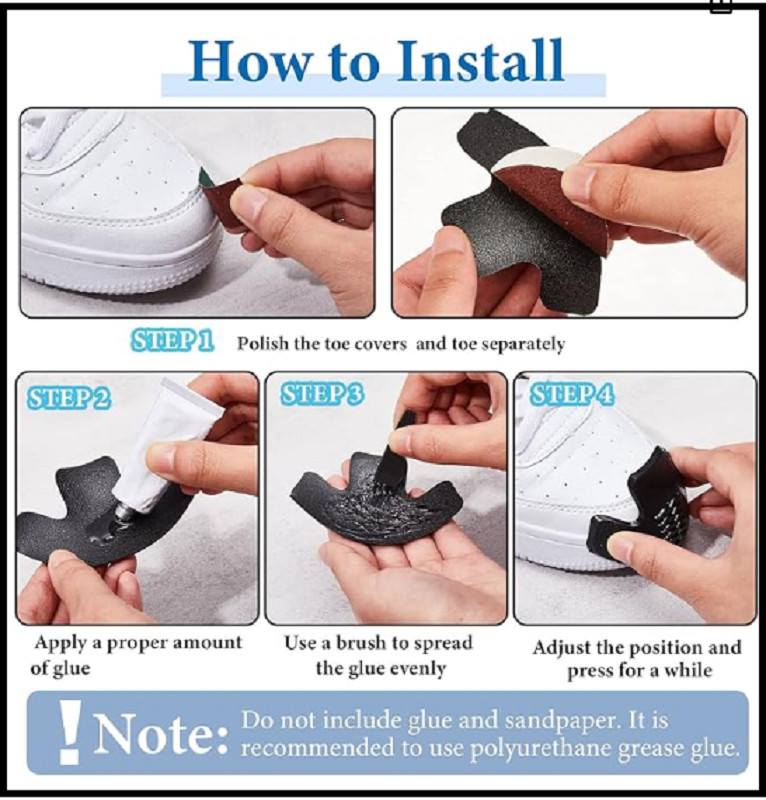 How to Install

STEP 1 Polish the toe covers and toe separately

STEP 2

STEP 3

STEP 4

Apply a proper amount of glue

Use a brush to spread the glue evenly

Adjust the position and press for a while

! Note: Do not include glue and sandpaper. It is recommended to use polyurethane grease glue.