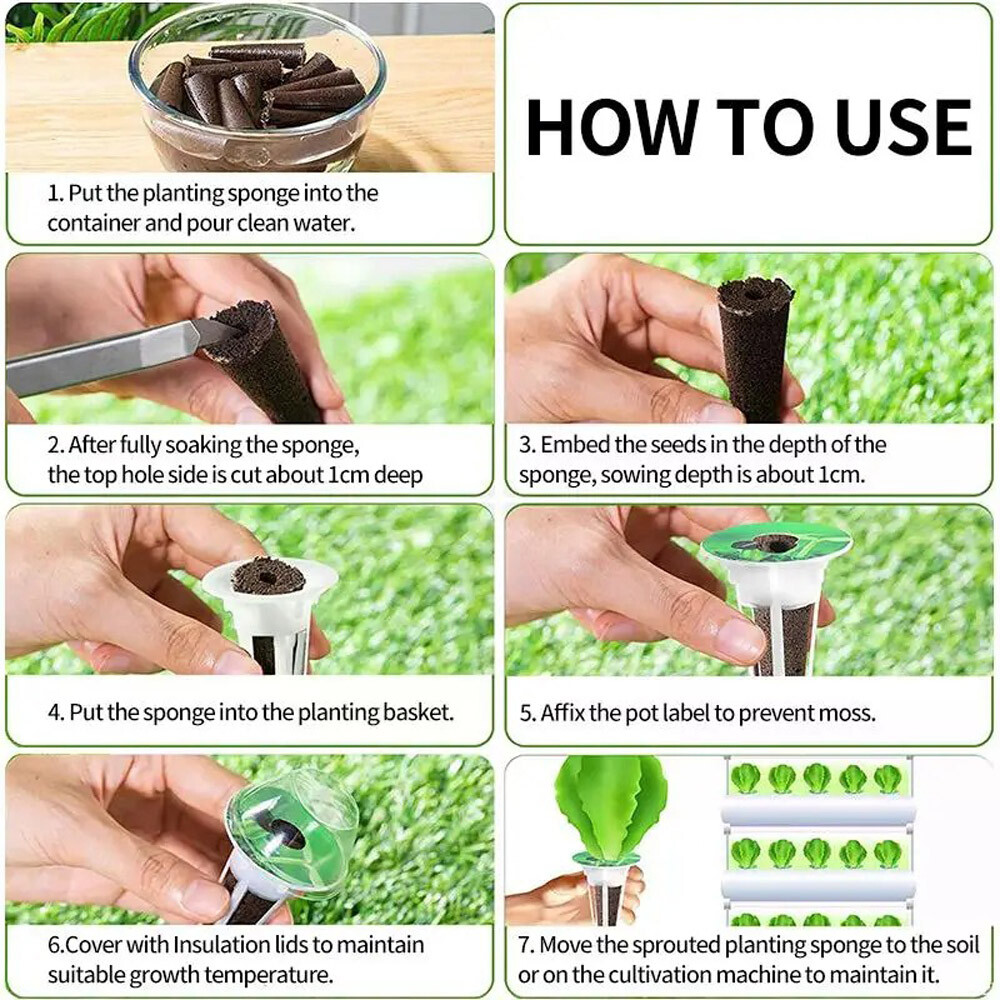 HOW TO USE

1. Put the planting sponge into the container and pour clean water.

2. After fully soaking the sponge, the top hole side is cut about 1cm deep

3. Embed the seeds in the depth of the sponge, sowing depth is about 1cm.

4. Put the sponge into the planting basket.

5. Affix the pot label to prevent moss.

6.Cover with Insulation lids to maintain suitable growth temperature.

7. Move the sprouted planting sponge to the soil or on the cultivation machine to maintain it.