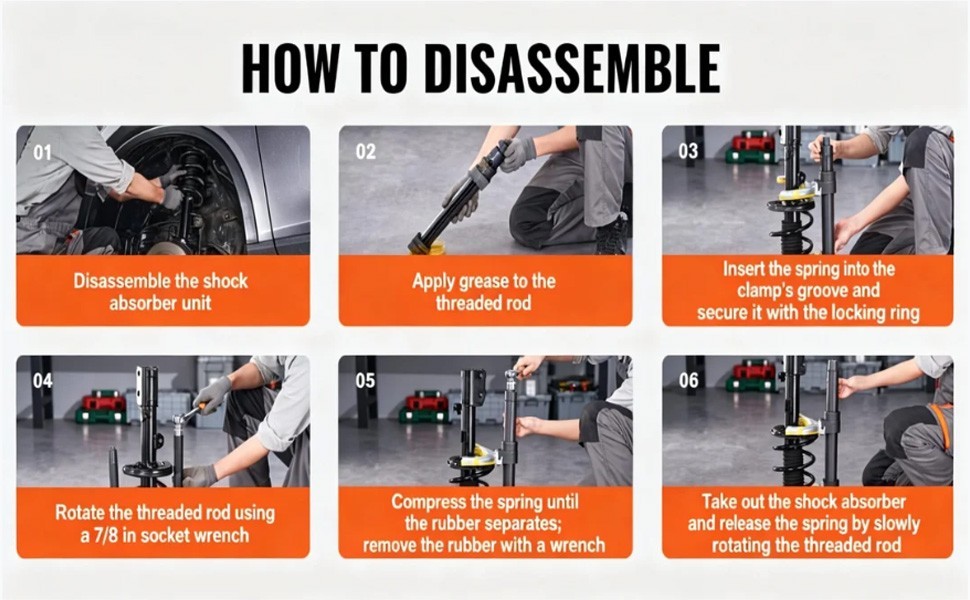 HOW TO DISASSEMBLE

01

Disassemble the shock absorber unit

02

Apply grease to the threaded rod

03

Insert the spring into the clamp's groove and secure it with the locking ring

04

Rotate the threaded rod using a 7/8 in socket wrench

05

Compress the spring until the rubber separates; remove the rubber with a wrench

06

Take out the shock absorber and release the spring by slowly rotating the threaded rod