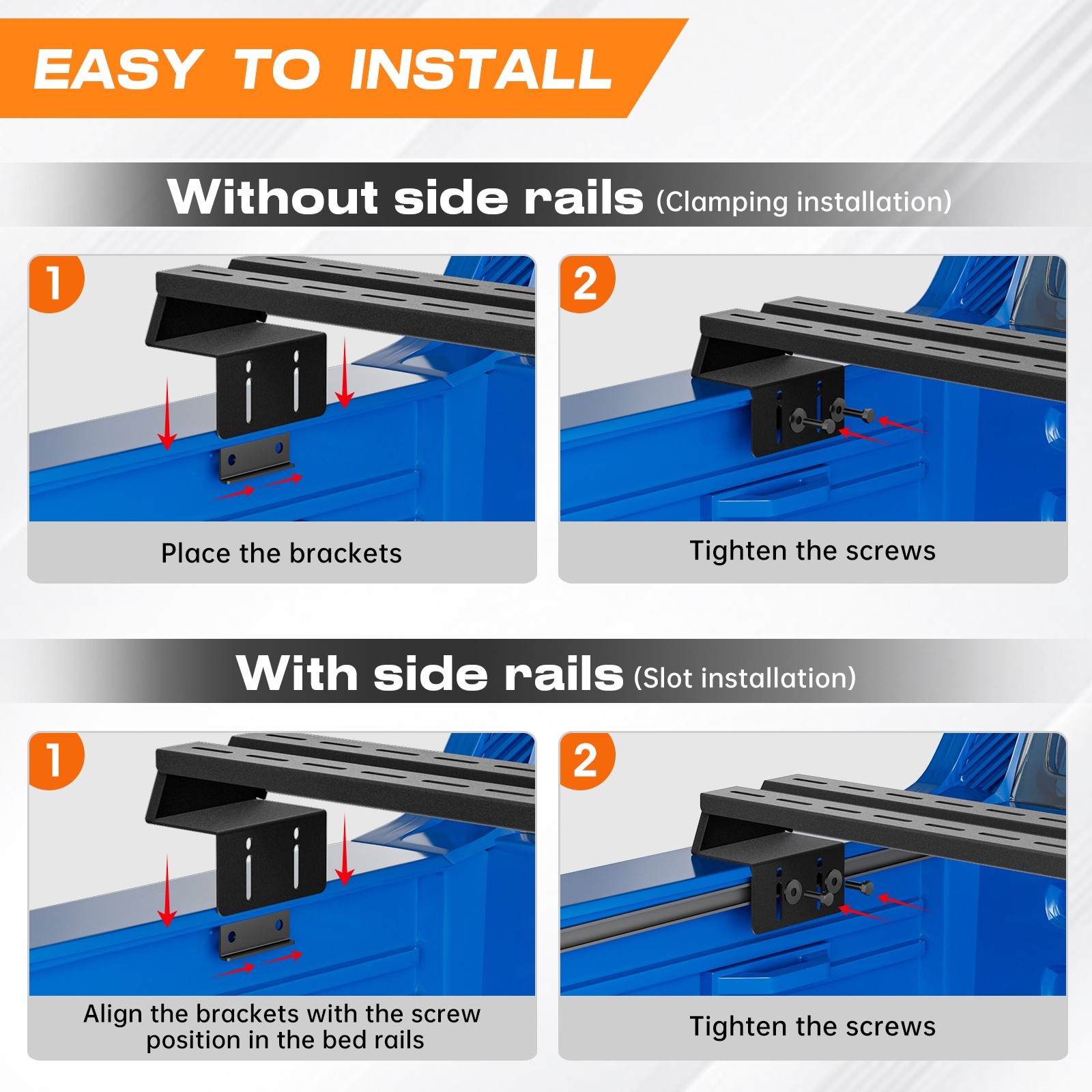 EASY TO INSTALL

Without side rails (Clamping installation)

1

Place the brackets

2

Tighten the screws

With side rails (Slot installation)

1

Align the brackets with the screw position in the bed rails

2

Tighten the screws