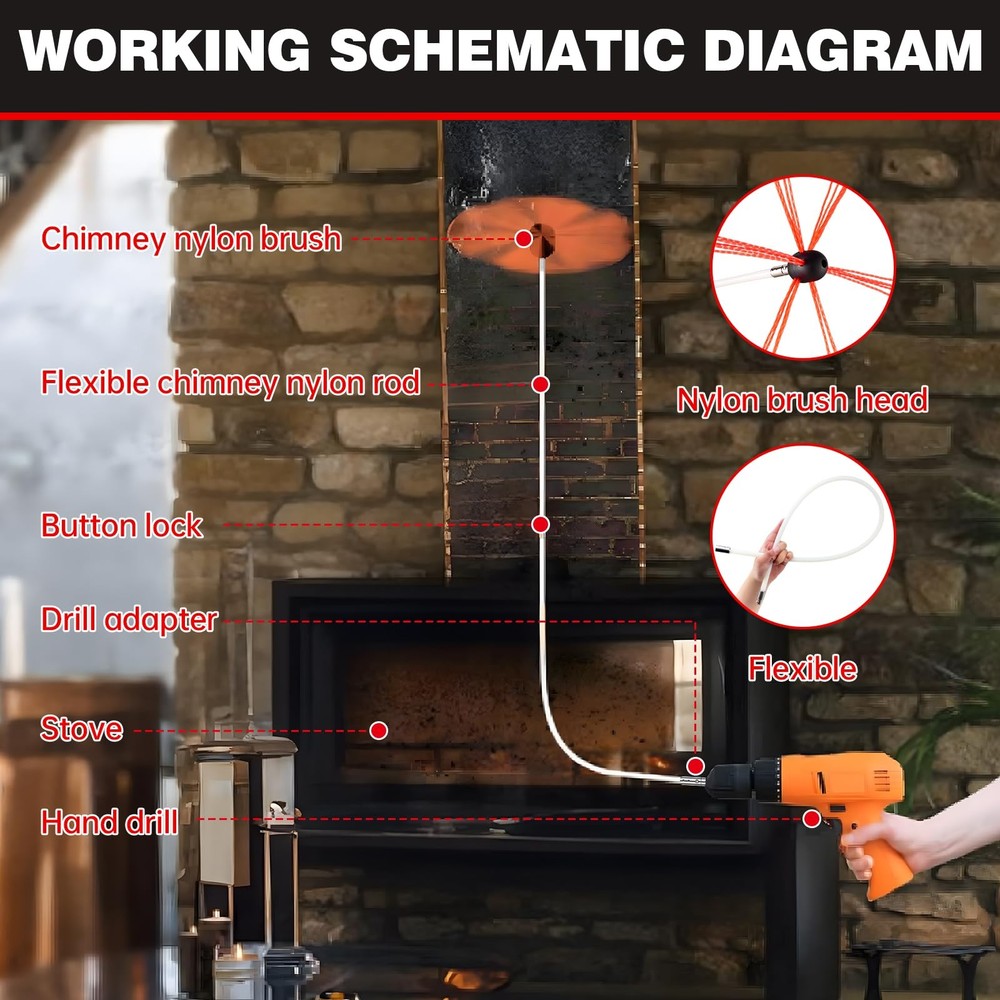 WORKING SCHEMATIC DIAGRAM

Chimney nylon brush

Flexible chimney nylon rod

Button lock

Drill adapter

Stove

Hand drill

Nylon brush head

Flexible