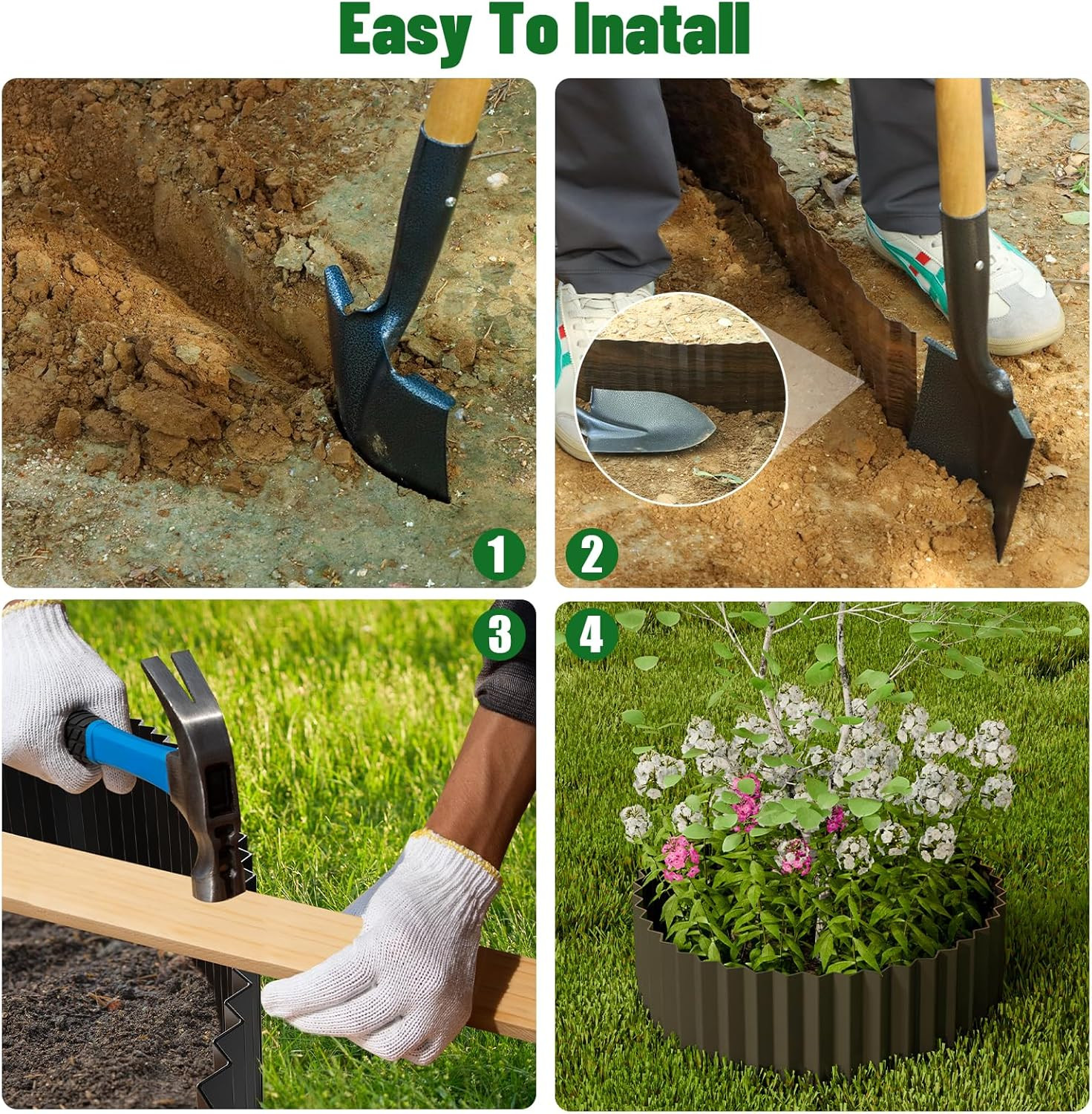 Easy To Inatall

1

2

3

4