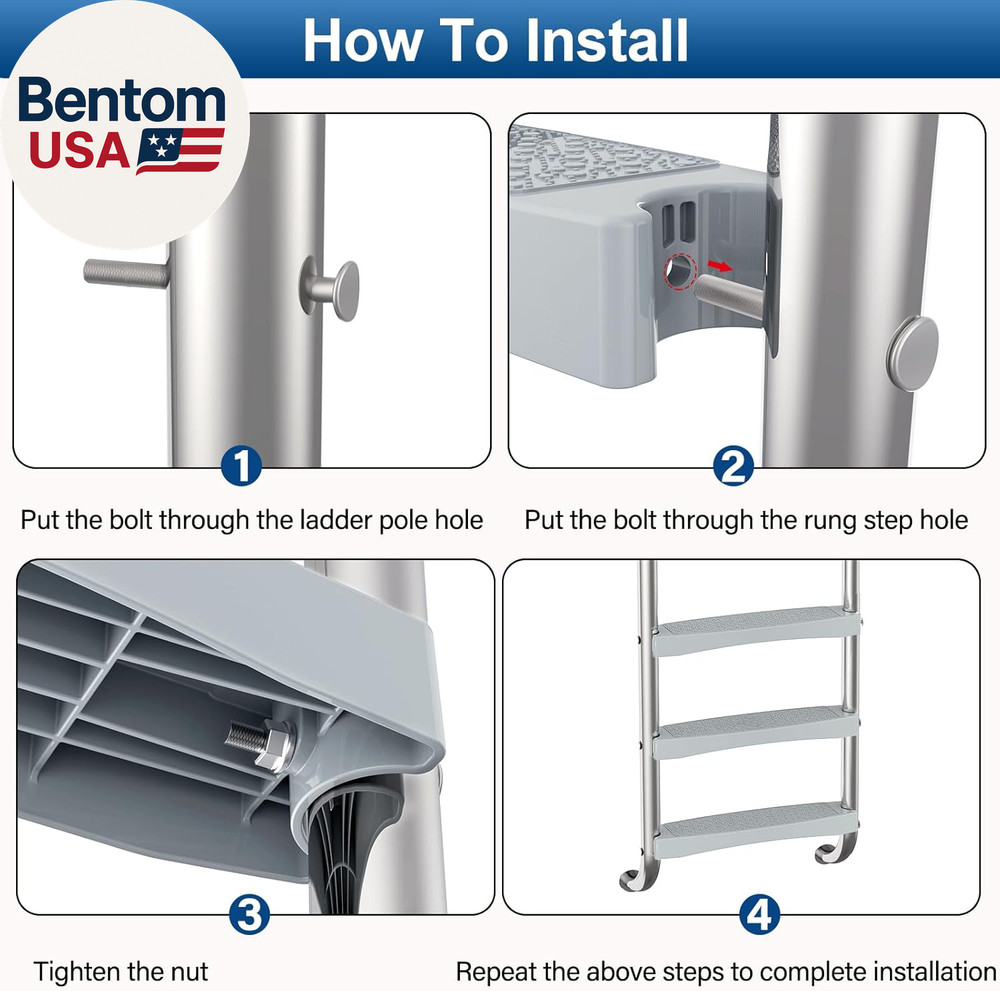 How To Install

Bentom USA

1

Put the bolt through the ladder pole hole

2

Put the bolt through the rung step hole

3

Tighten the nut

4

Repeat the above steps to complete installation