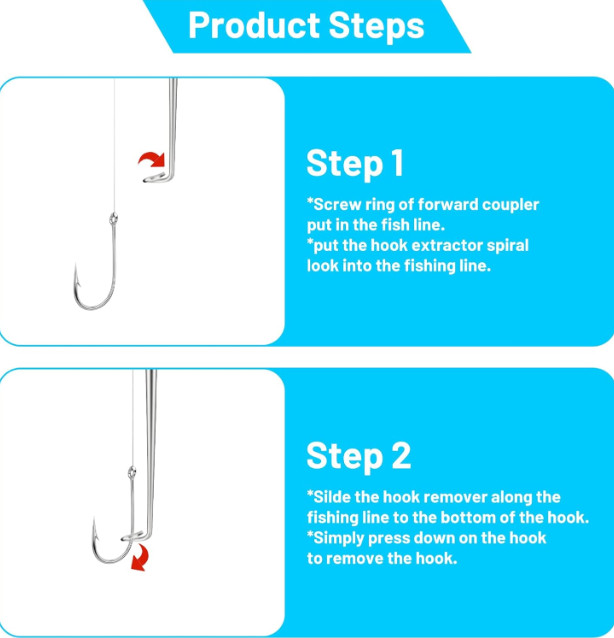 Product Steps

Step 1

*Screw ring of forward coupler put in the fish line.
*put the hook extractor spiral look into the fishing line.

Step 2

*Silde the hook remover along the fishing line to the bottom of the hook.
*Simply press down on the hook to remove the hook.