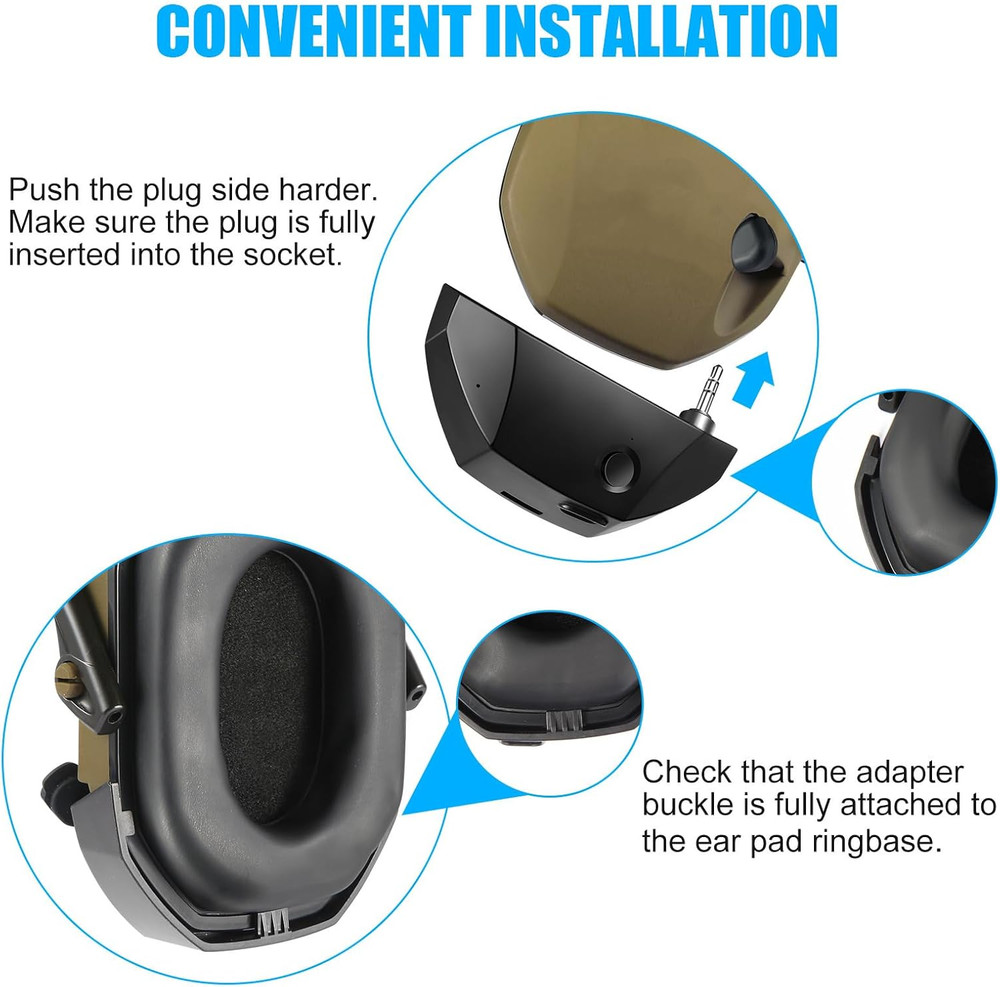 CONVENIENT INSTALLATION

Push the plug side harder. Make sure the plug is fully inserted into the socket.

Check that the adapter buckle is fully attached to the ear pad ringbase.