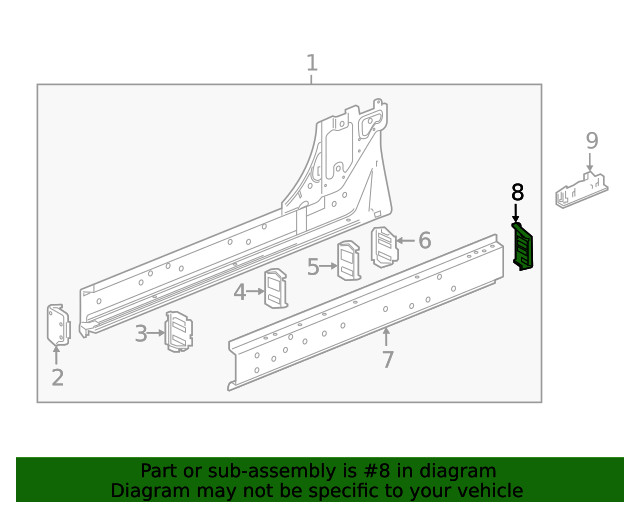 1

9

8

6

5

4

3

2

7

Part or sub-assembly is #8 in diagram
Diagram may not be specific to your vehicle