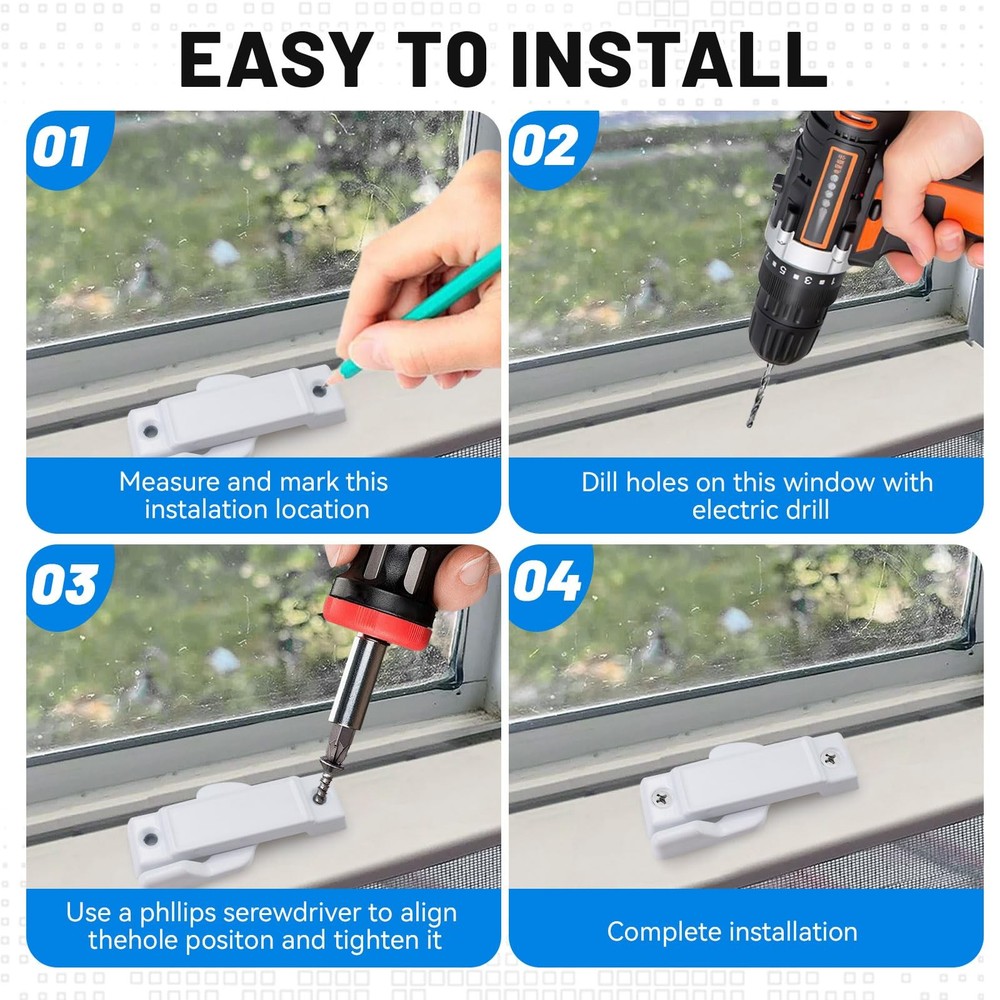 EASY TO INSTALL

01

Measure and mark this instalation location

02

Dill holes on this window with electric drill

03

Use a phllips serewdriver to align thehole positon and tighten it

04

Complete installation