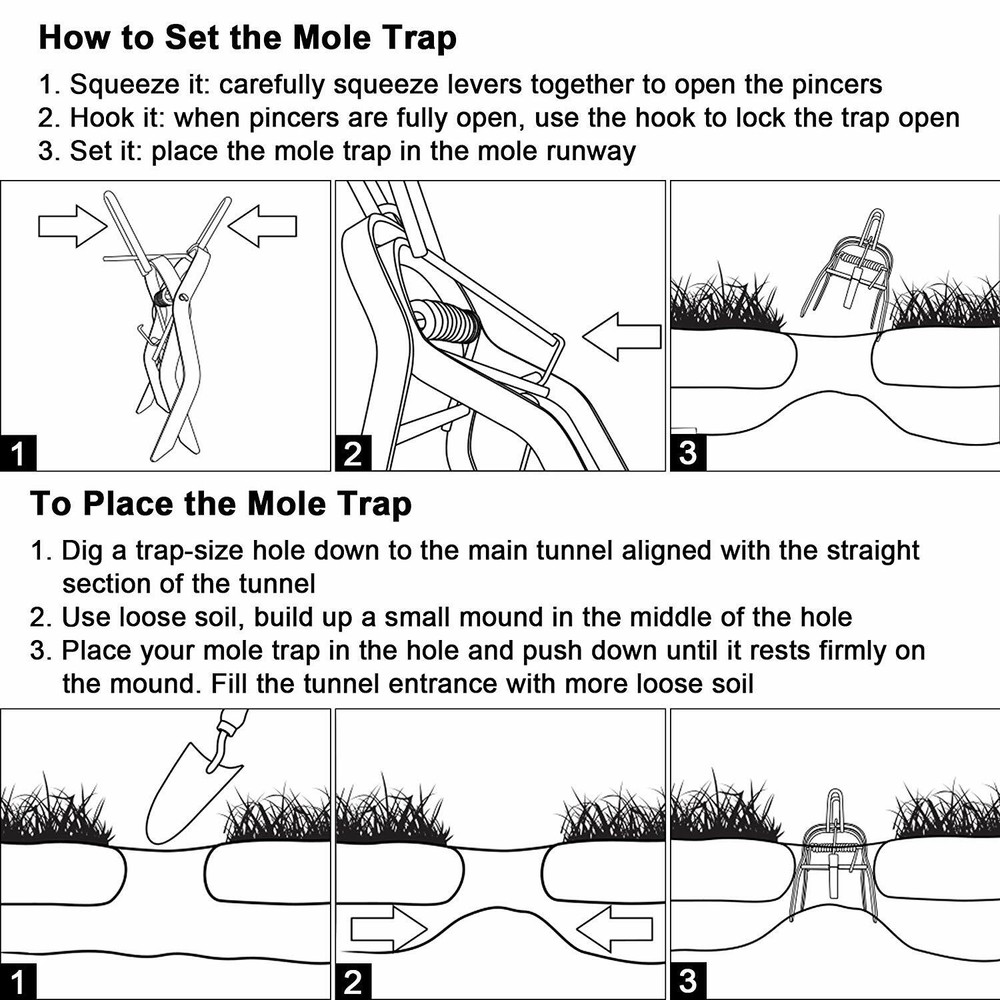 How to Set the Mole Trap

1. Squeeze it: carefully squeeze levers together to open the pincers
2. Hook it: when pincers are fully open, use the hook to lock the trap open
3. Set it: place the mole trap in the mole runway

1

2

3

To Place the Mole Trap

1. Dig a trap-size hole down to the main tunnel aligned with the straight section of the tunnel
2. Use loose soil, build up a small mound in the middle of the hole
3. Place your mole trap in the hole and push down until it rests firmly on the mound. Fill the tunnel entrance with more loose soil

1

2

3