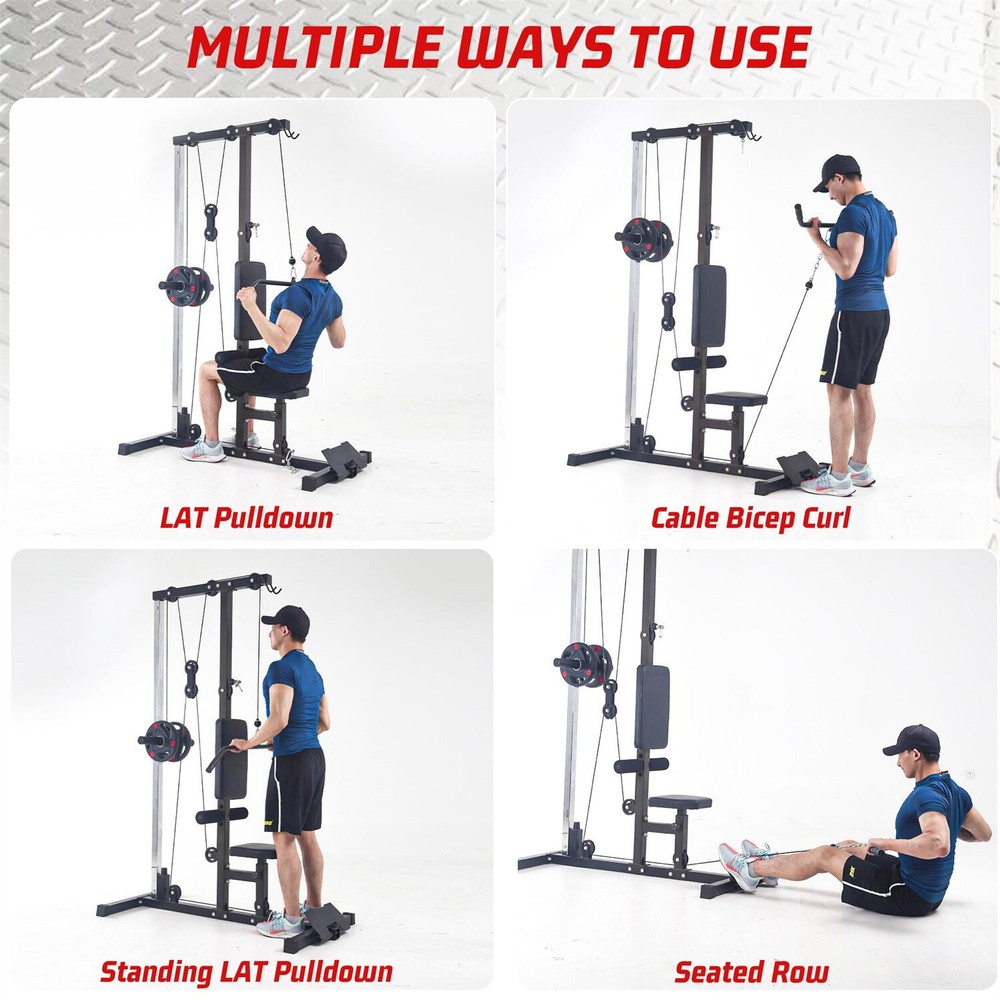 MULTIPLE WAYS TO USE

LAT Pulldown

Cable Bicep Curl

Standing LAT Pulldown

Seated Row