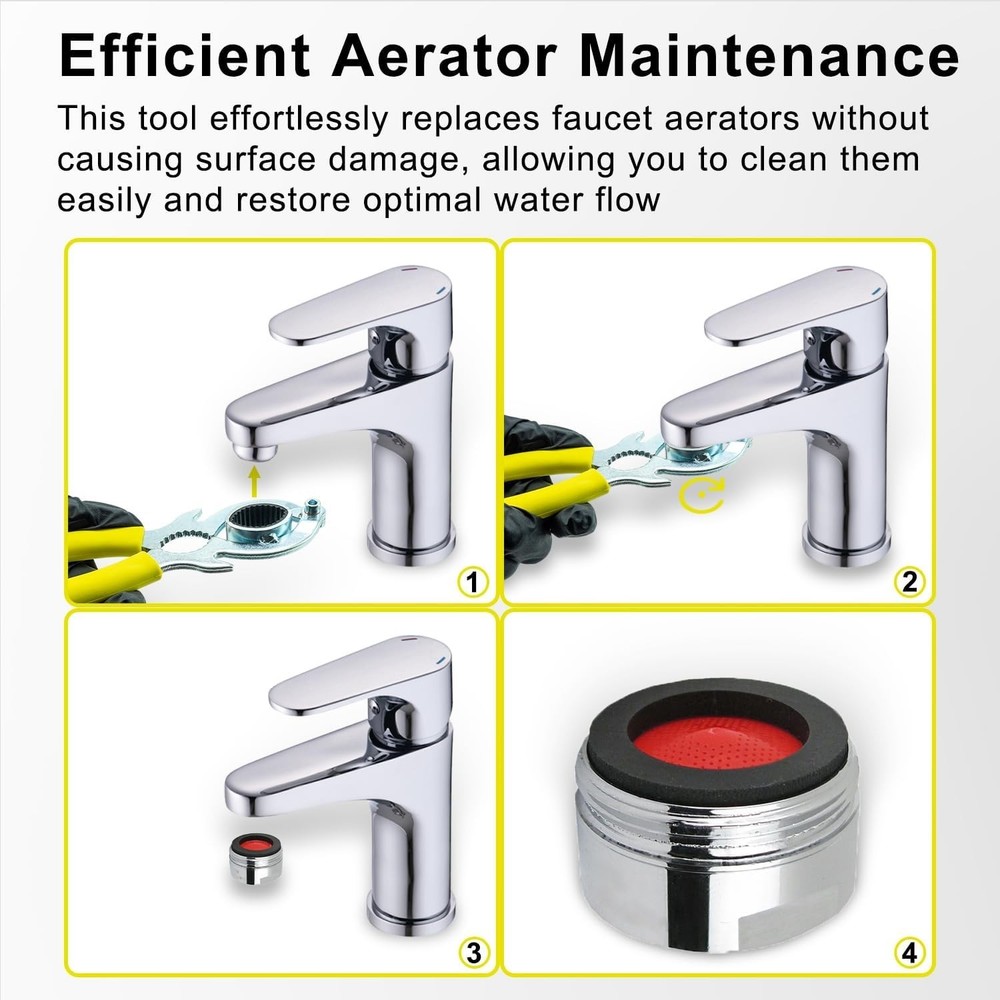 Efficient Aerator Maintenance

This tool effortlessly replaces faucet aerators without causing surface damage, allowing you to clean them easily and restore optimal water flow

1

2

3

4