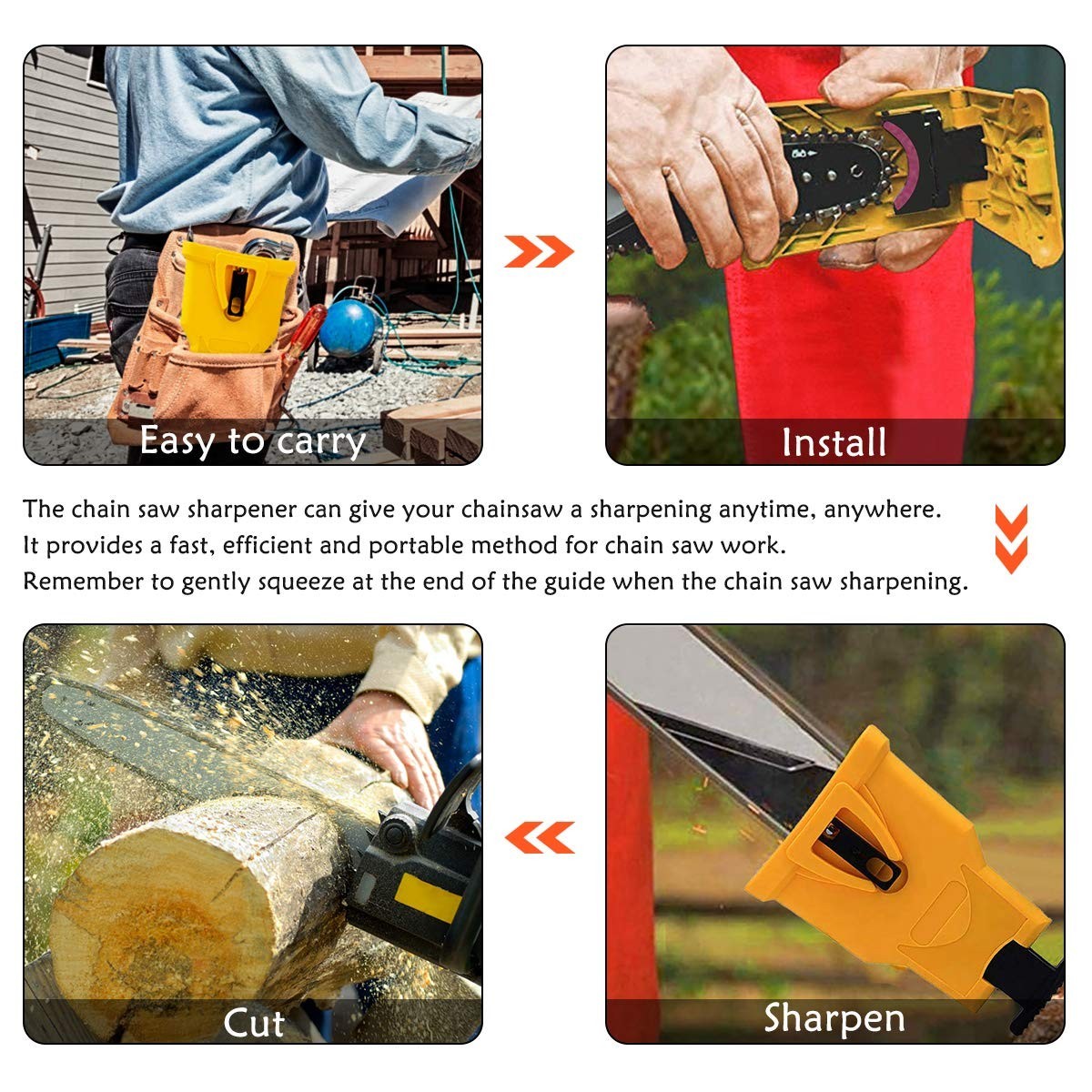 Easy to carry

Install

The chain saw sharpener can give your chainsaw a sharpening anytime, anywhere.
It provides a fast, efficient and portable method for chain saw work.
Remember to gently squeeze at the end of the guide when the chain saw sharpening.

Cut

Sharpen