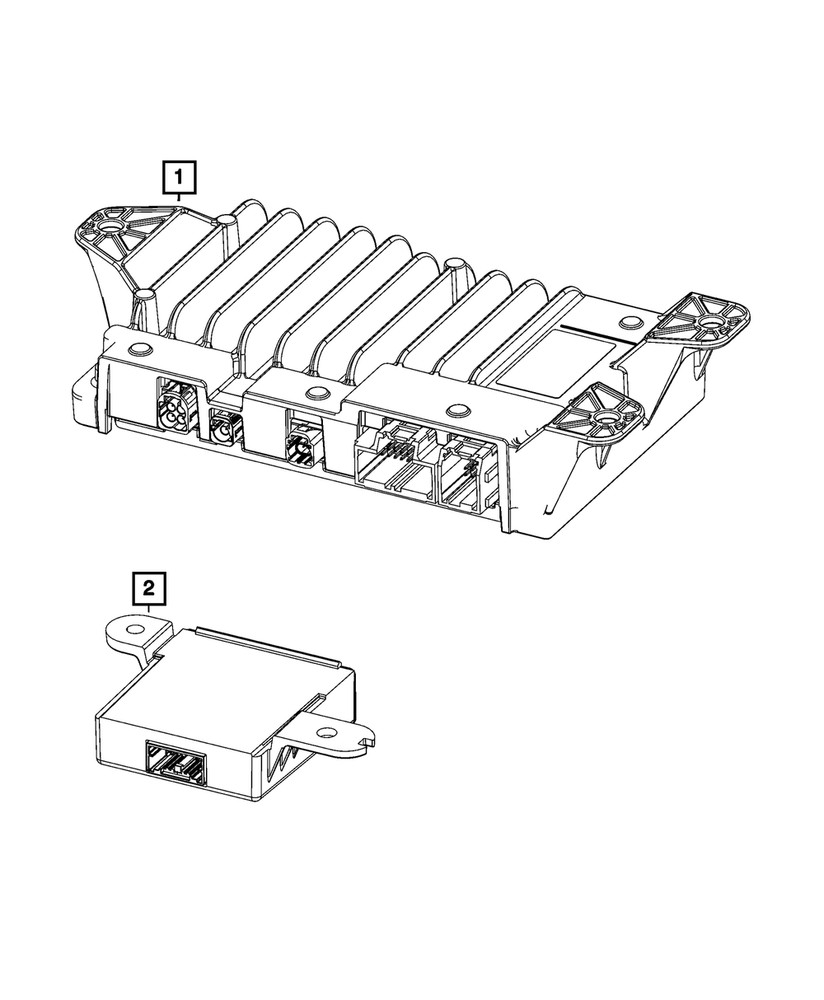 1

2