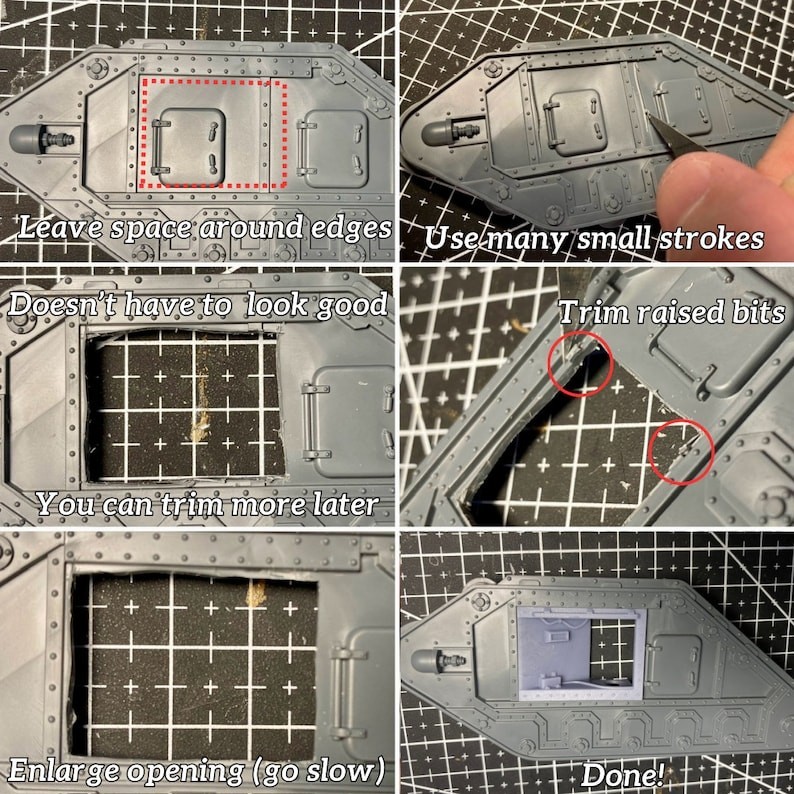 Leave space around edges

Use many small strokes

Doesn't have to look good

You can trim more later

Trim raised bits

Enlarge opening (go slow)

Done!