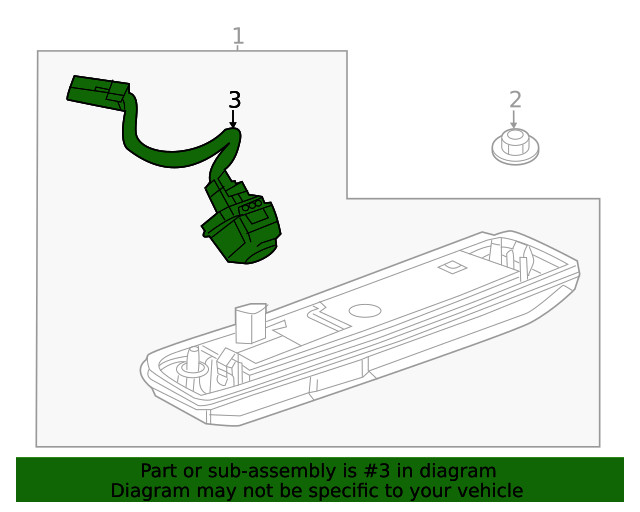 1

3

2

Part or sub-assembly is #3 in diagram
Diagram may not be specific to your vehicle