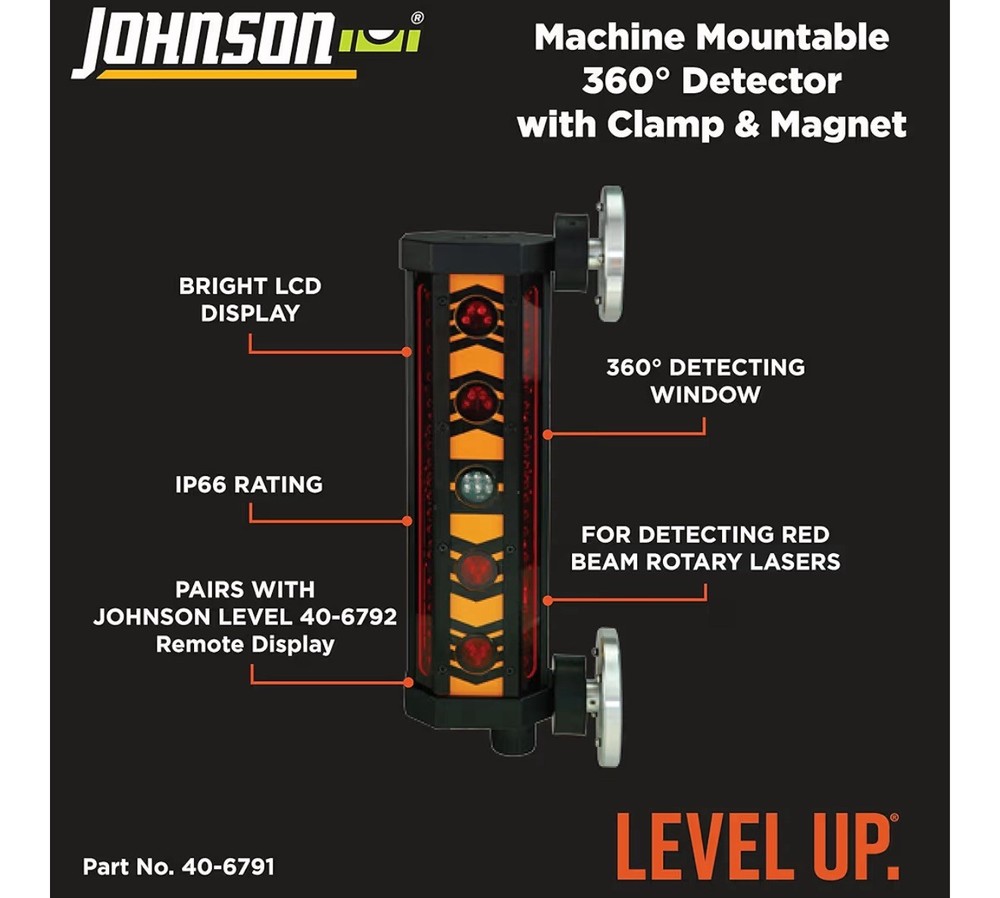 JOHNSON®

Machine Mountable 360° Detector with Clamp & Magnet

BRIGHT LCD DISPLAY

IP66 RATING

PAIRS WITH JOHNSON LEVEL 40-6792 Remote Display

360° DETECTING WINDOW

FOR DETECTING RED BEAM ROTARY LASERS

Part No. 40-6791

LEVEL UP.®