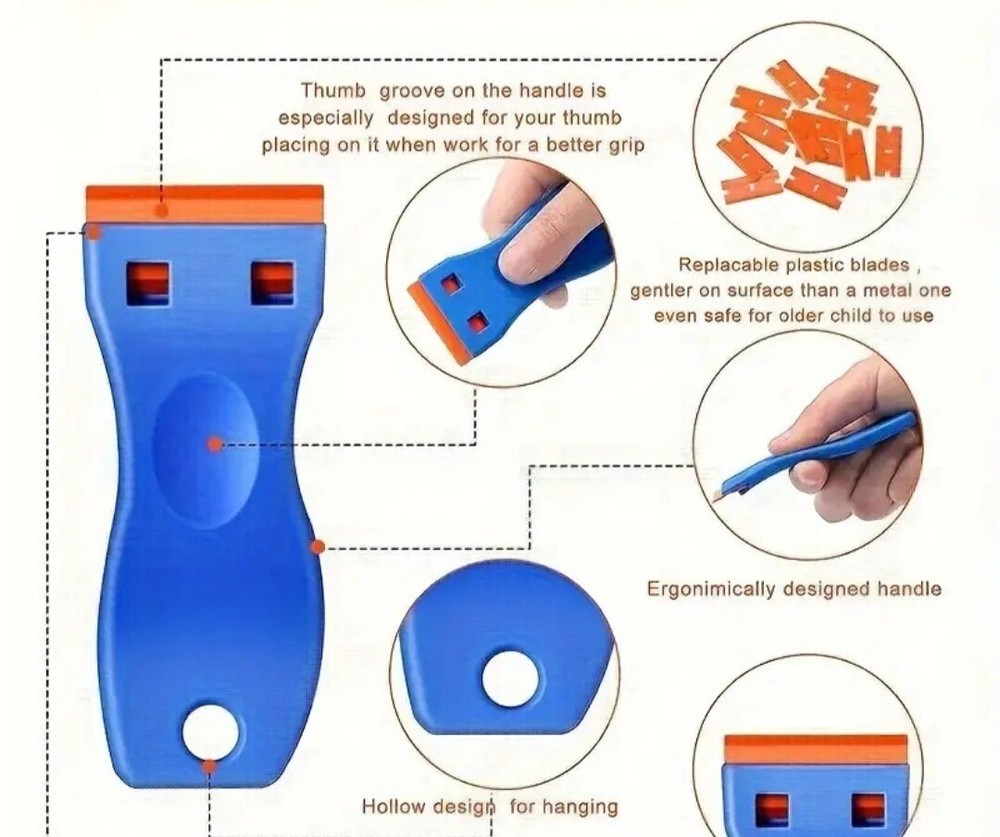 Thumb groove on the handle is especially designed for your thumb placing on it when work for a better grip

Replacable plastic blades , gentler on surface than a metal one even safe for older child to use

Ergonimically designed handle

Hollow design for hanging