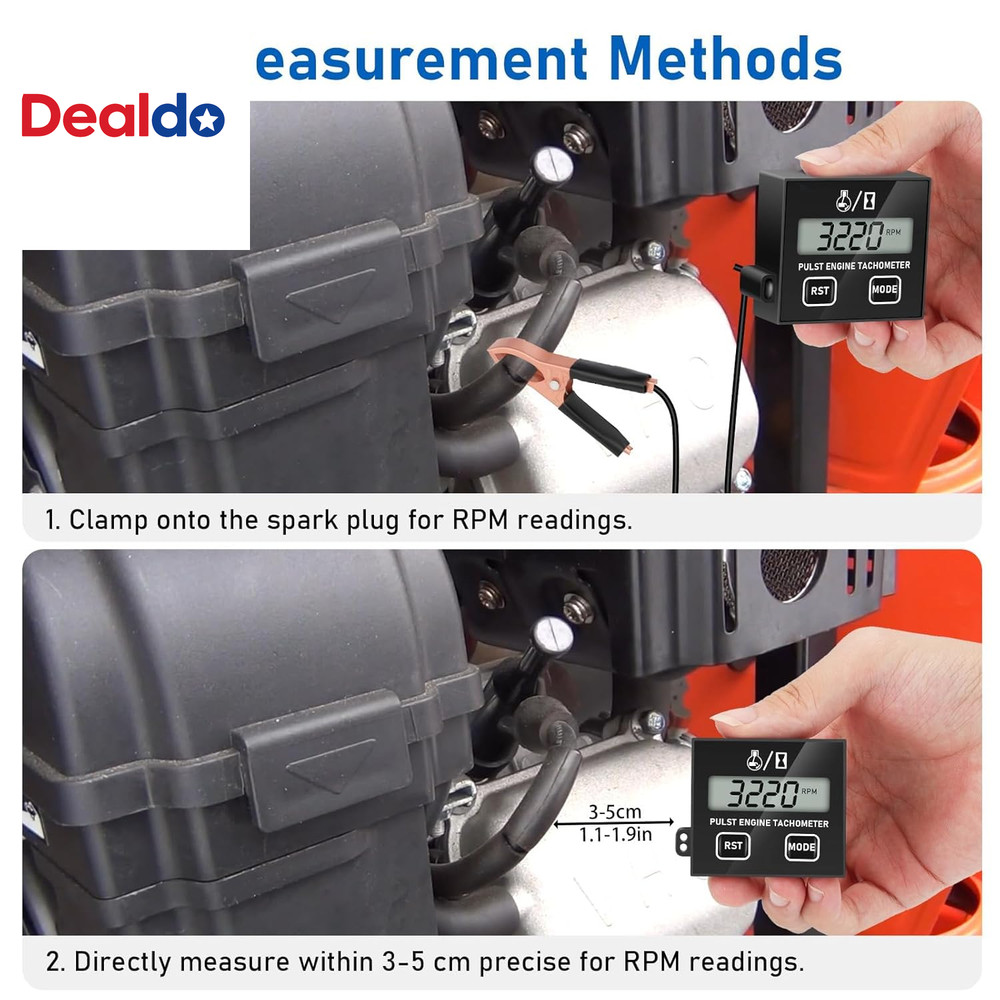 easurement Methods

Dealdo

3220 RPM
PULST ENGINE TACHOMETER
RST MODE

1. Clamp onto the spark plug for RPM readings.

3-5cm
1.1-1.9in

3220 RPM
PULST ENGINE TACHOMETER
RST MODE

2. Directly measure within 3-5 cm precise for RPM readings.