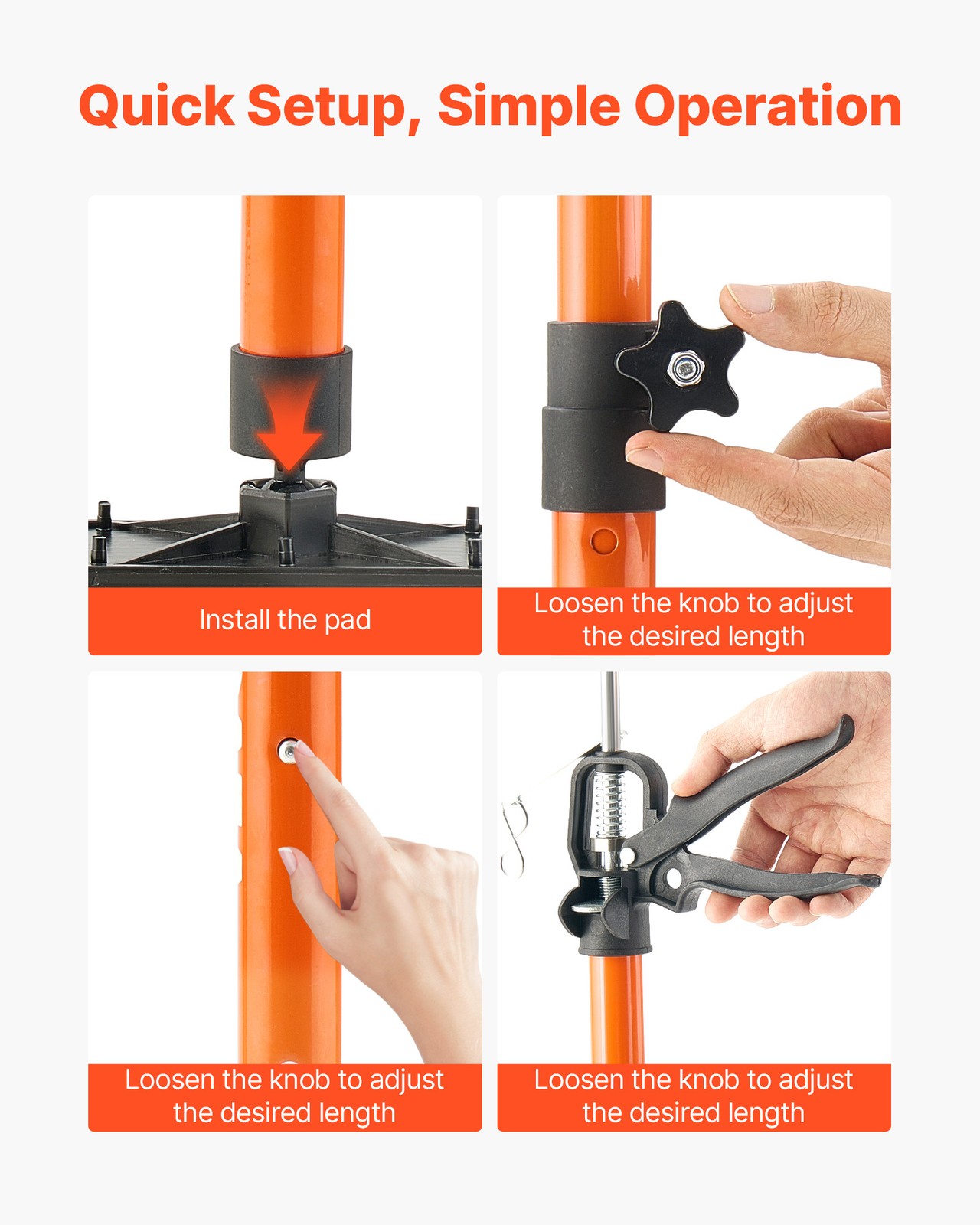 Quick Setup, Simple Operation

Install the pad

Loosen the knob to adjust the desired length

Loosen the knob to adjust the desired length

Loosen the knob to adjust the desired length