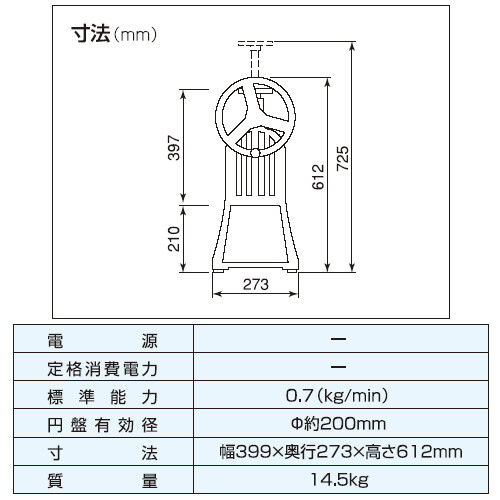 寸法（mm）

397
210
273
612
725

| 電　　源 | ー |
|---|---|
| 定格消費電力 | ー |
| 標準能力 | 0.7（kg/min） |
| 円盤有効径 | Φ約200mm |
| 寸　　法 | 幅399×奥行273×高さ612mm |
| 質　　量 | 14.5kg |