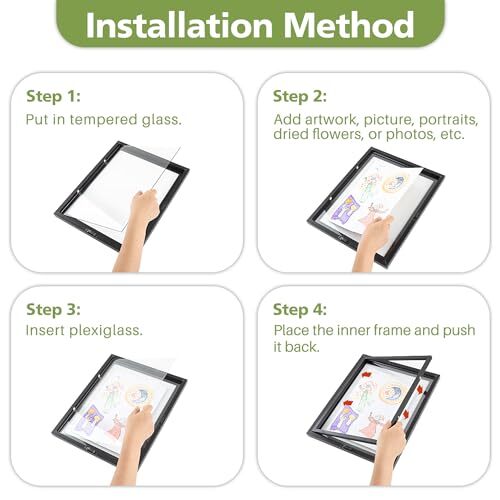 Installation Method

Step 1:
Put in tempered glass.

Step 2:
Add artwork, picture, portraits, dried flowers, or photos, etc.

Step 3:
Insert plexiglass.

Step 4:
Place the inner frame and push it back.