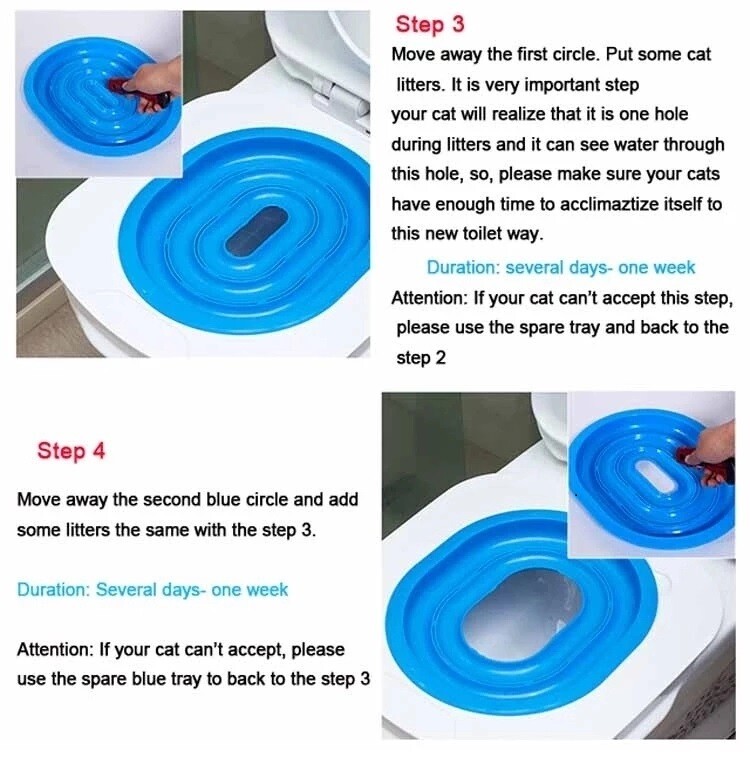 Step 3

Move away the first circle. Put some cat litters. It is very important step your cat will realize that it is one hole during litters and it can see water through this hole, so, please make sure your cats have enough time to acclimaztize itself to this new toilet way.

Duration: several days- one week

Attention: If your cat can't accept this step, please use the spare tray and back to the step 2

Step 4

Move away the second blue circle and add some litters the same with the step 3.

Duration: Several days- one week

Attention: If your cat can't accept, please use the spare blue tray to back to the step 3