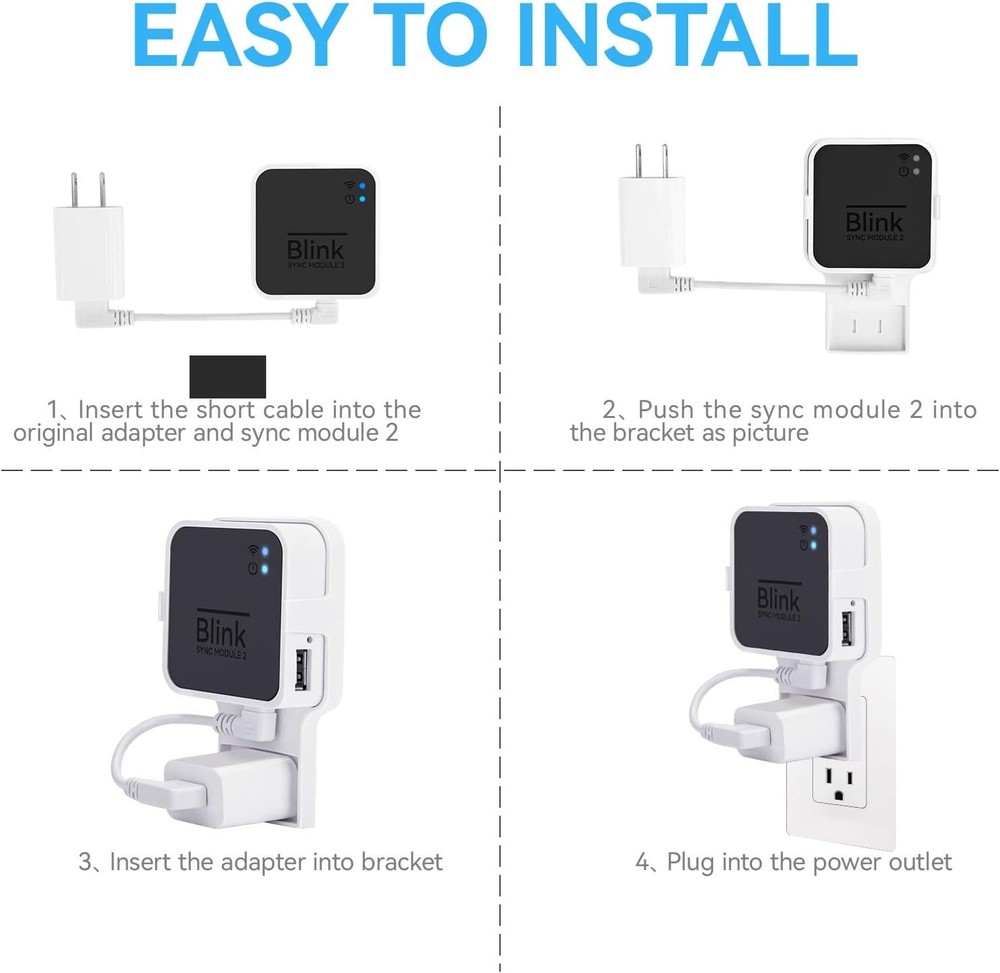 EASY TO INSTALL

Blink
SYNC MODULE 2

1、Insert the short cable into the original adapter and sync module 2

Blink
SYNC MODULE 2

2、Push the sync module 2 into the bracket as picture

Blink
SYNC MODULE 2

3、Insert the adapter into bracket

Blink
SYNC MODULE 2

4、Plug into the power outlet