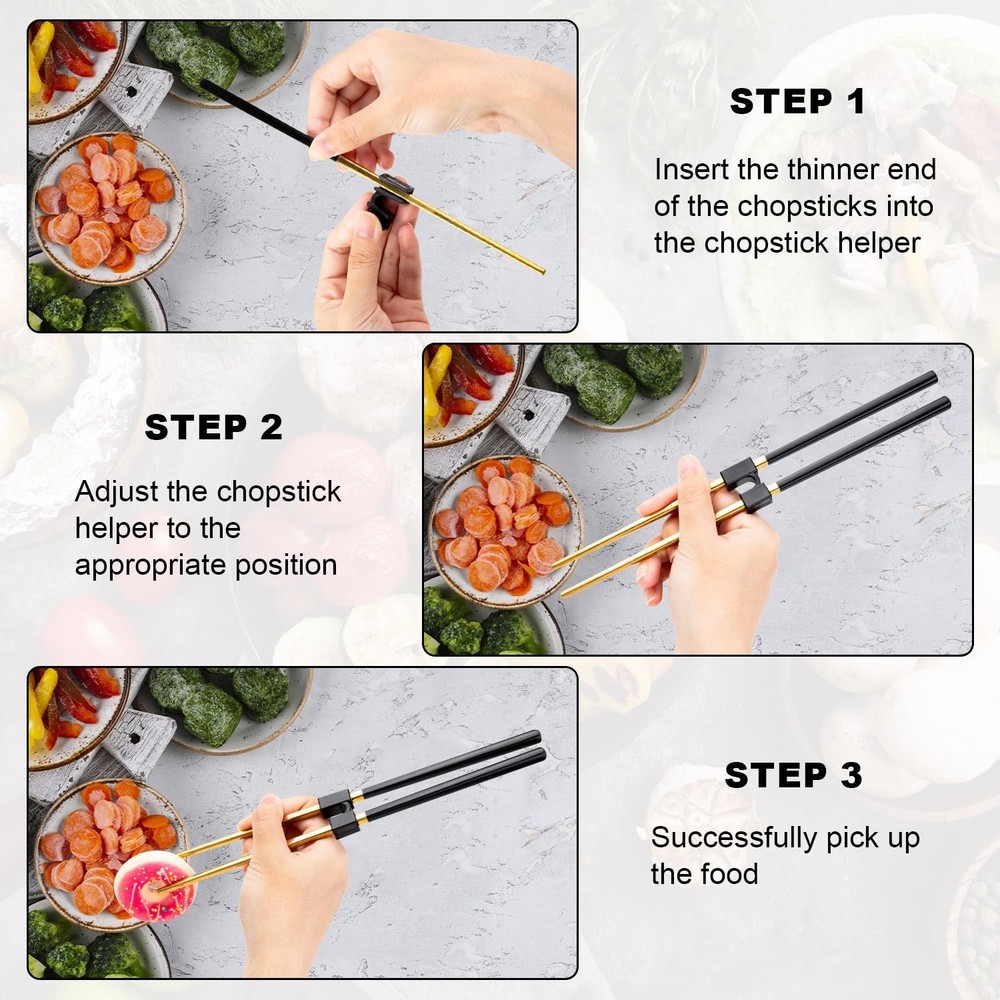 STEP 1

Insert the thinner end of the chopsticks into the chopstick helper

STEP 2

Adjust the chopstick helper to the appropriate position

STEP 3

Successfully pick up the food