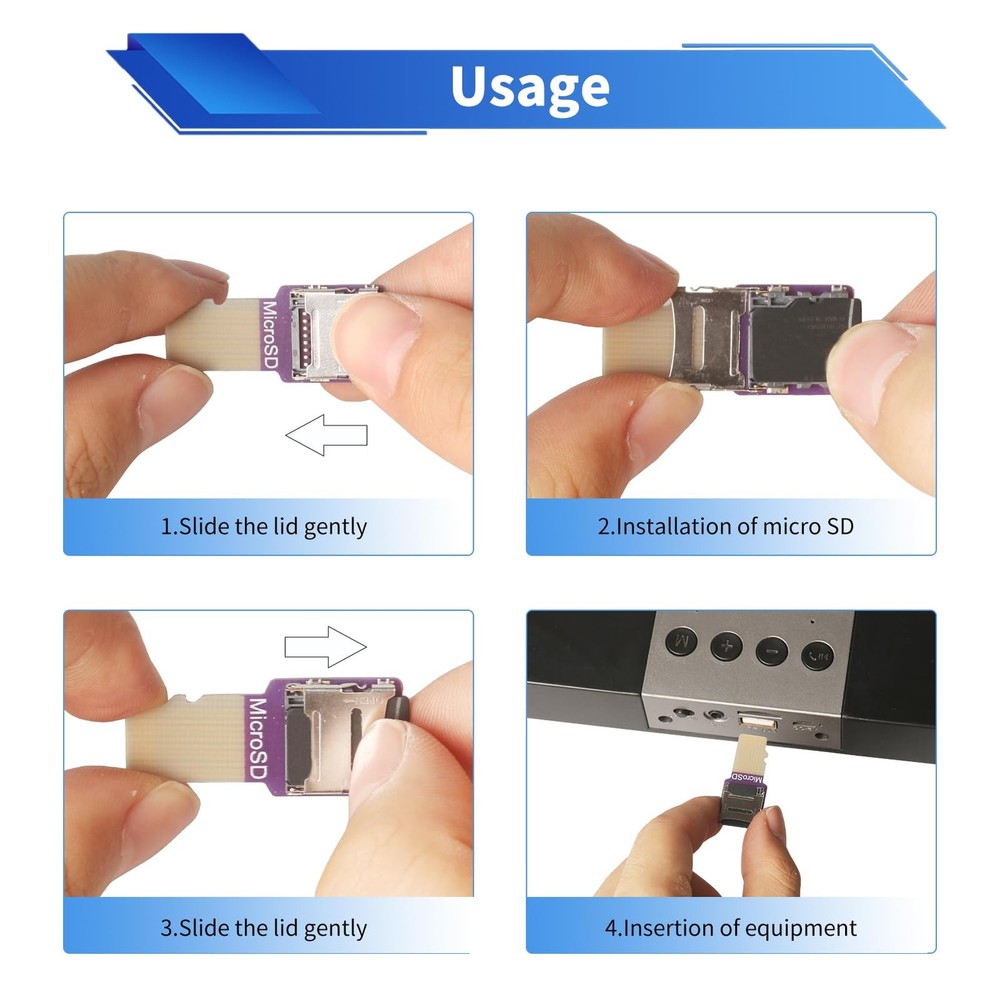 Usage

MicroSD

1.Slide the lid gently

2.Installation of micro SD

MicroSD

3.Slide the lid gently

M

+

−

MicroSD

4.Insertion of equipment