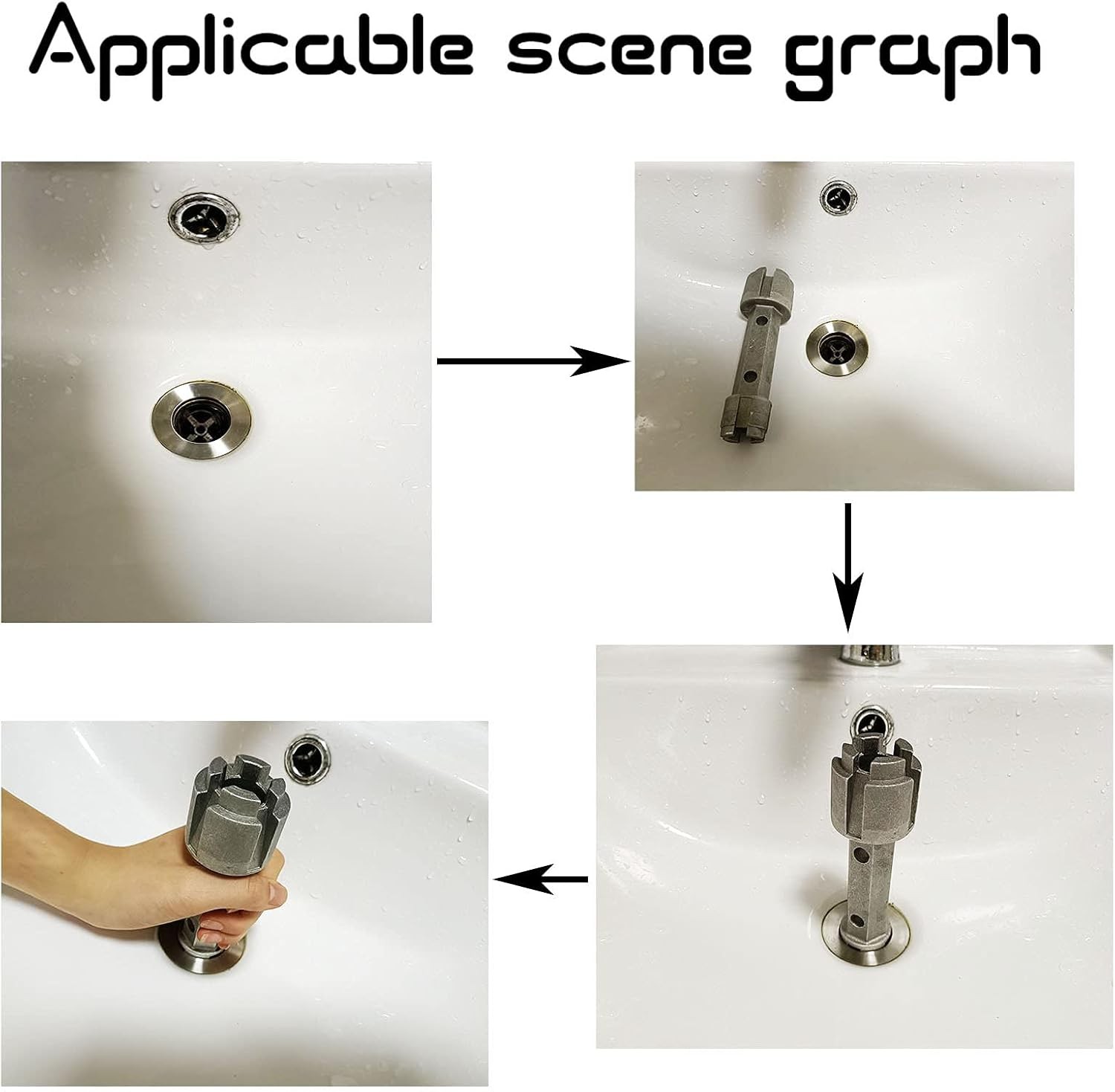 Applicable scene graph