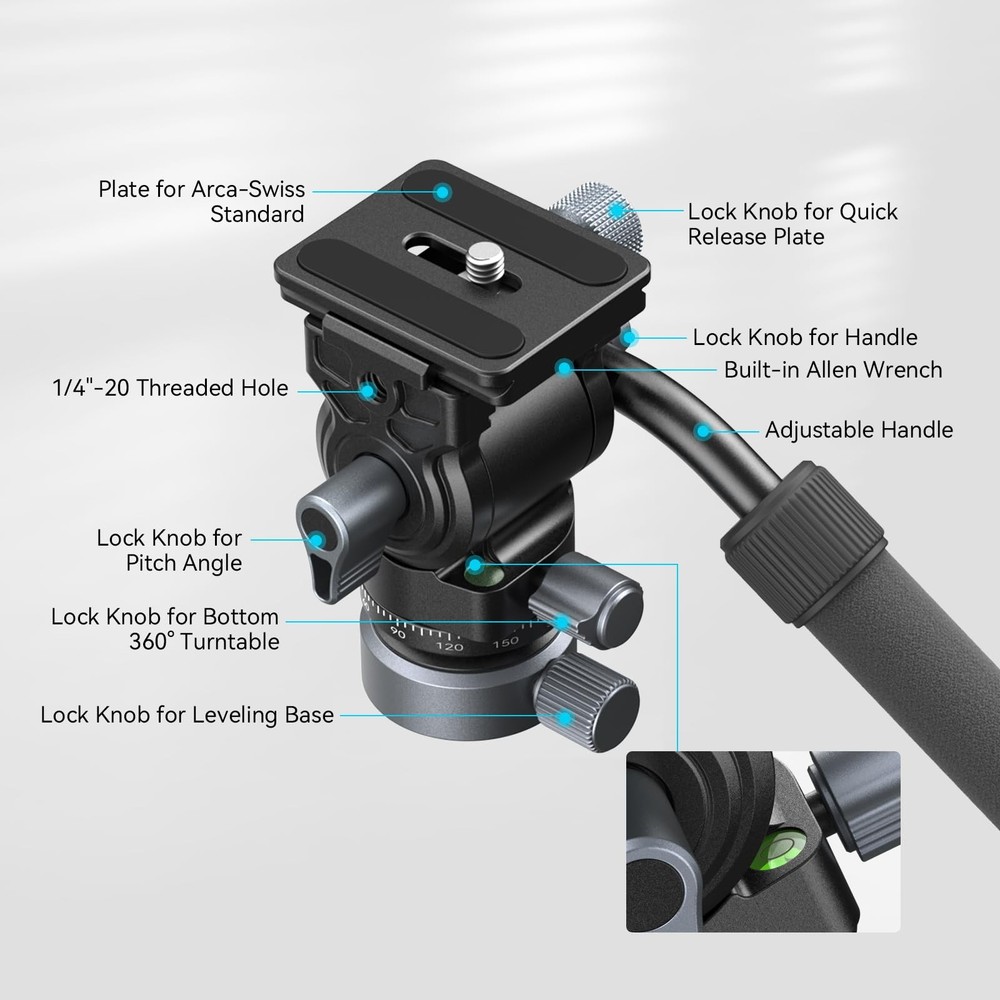 Plate for Arca-Swiss Standard

Lock Knob for Quick Release Plate

Lock Knob for Handle

Built-in Allen Wrench

1/4"-20 Threaded Hole

Adjustable Handle

Lock Knob for Pitch Angle

Lock Knob for Bottom 360° Turntable

90 120 150

Lock Knob for Leveling Base