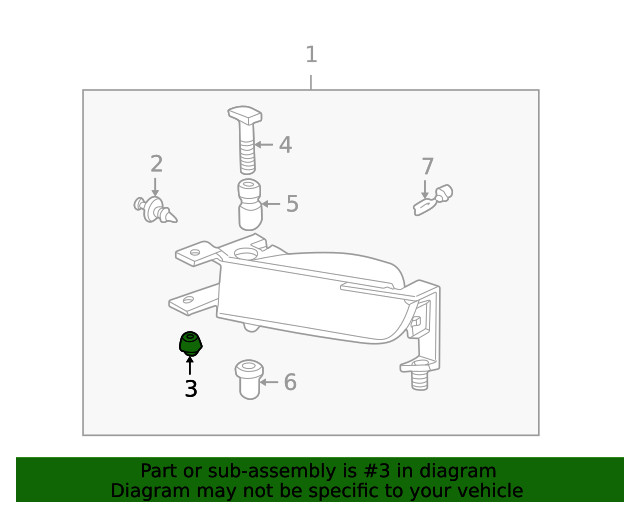 1

4

2

7

5

3

6

Part or sub-assembly is #3 in diagram
Diagram may not be specific to your vehicle