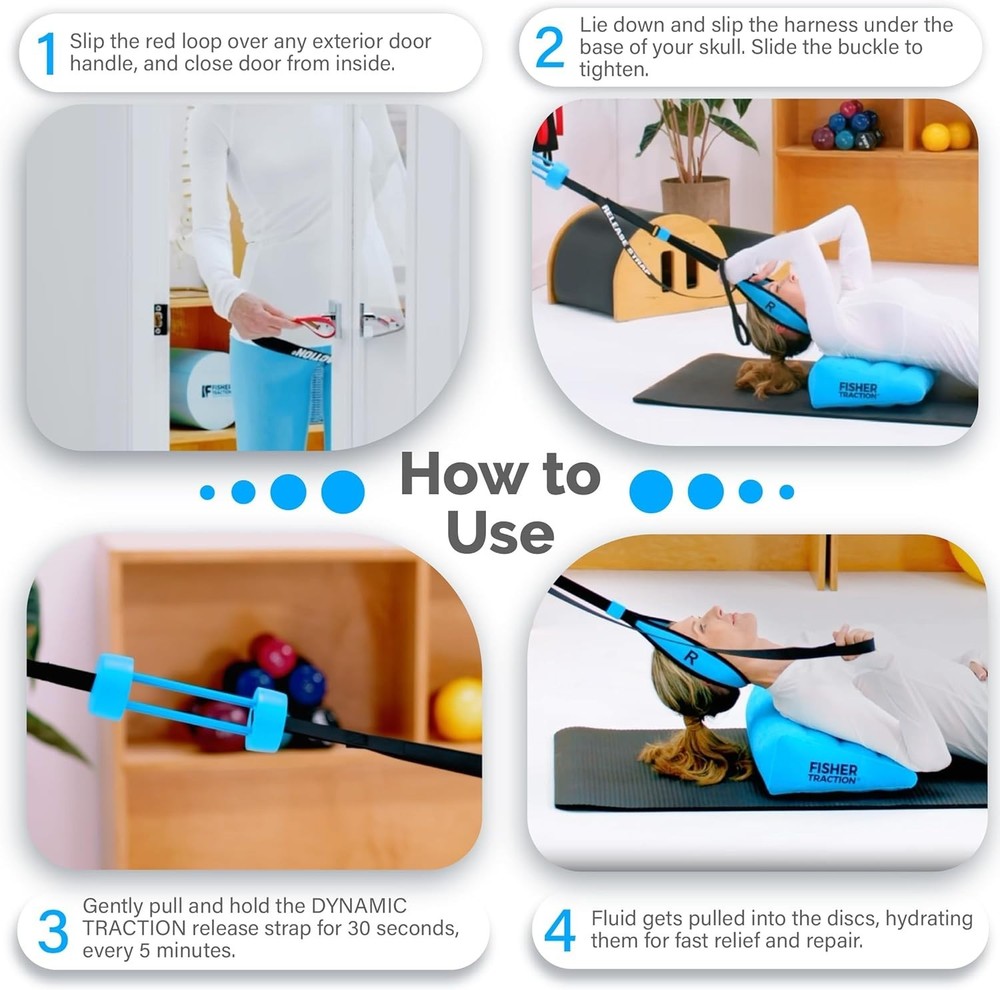 1 Slip the red loop over any exterior door handle, and close door from inside.

2 Lie down and slip the harness under the base of your skull. Slide the buckle to tighten.

FISHER TRACTION

RELEASE STRAP

R

FISHER TRACTION

How to Use

R

FISHER TRACTION

3 Gently pull and hold the DYNAMIC TRACTION release strap for 30 seconds, every 5 minutes.

4 Fluid gets pulled into the discs, hydrating them for fast relief and repair.