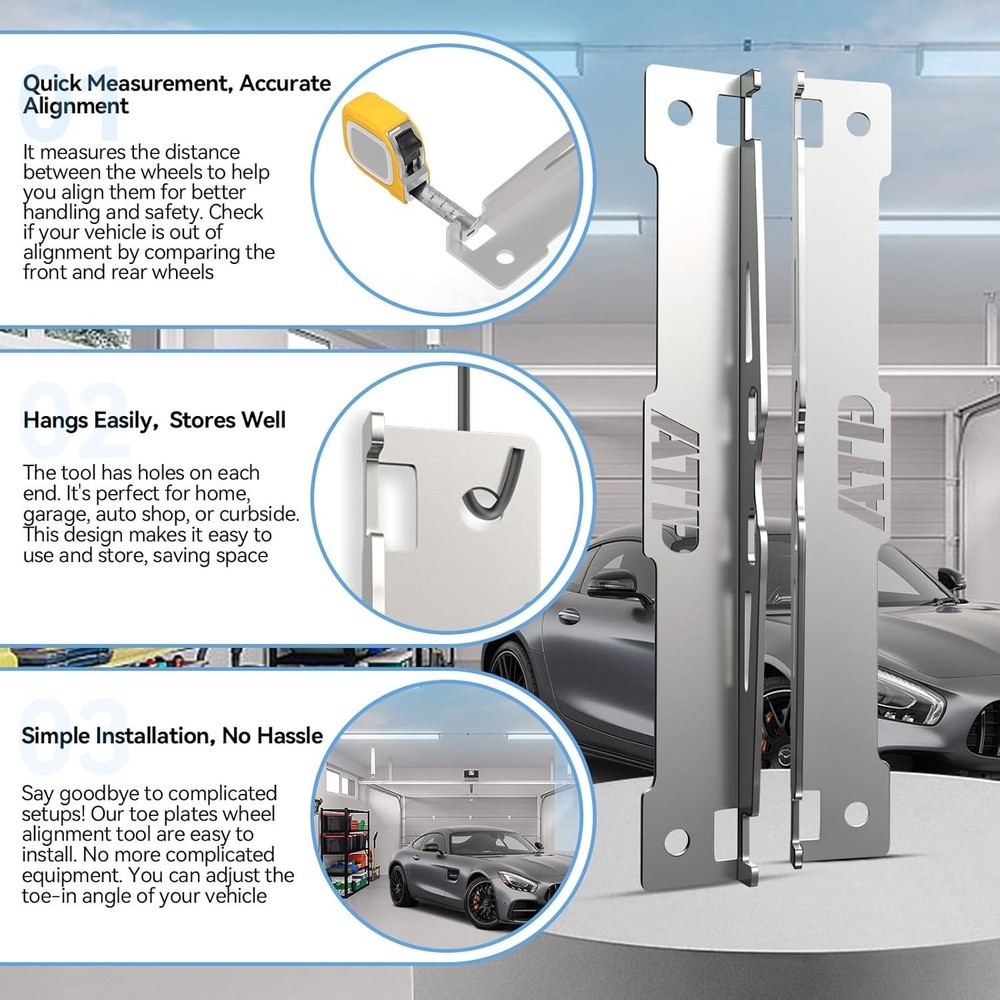 01

Quick Measurement, Accurate Alignment

It measures the distance between the wheels to help you align them for better handling and safety. Check if your vehicle is out of alignment by comparing the front and rear wheels

02

Hangs Easily, Stores Well

The tool has holes on each end. It's perfect for home, garage, auto shop, or curbside. This design makes it easy to use and store, saving space

03

Simple Installation, No Hassle

Say goodbye to complicated setups! Our toe plates wheel alignment tool are easy to install. No more complicated equipment. You can adjust the toe-in angle of your vehicle

ATD

ATD