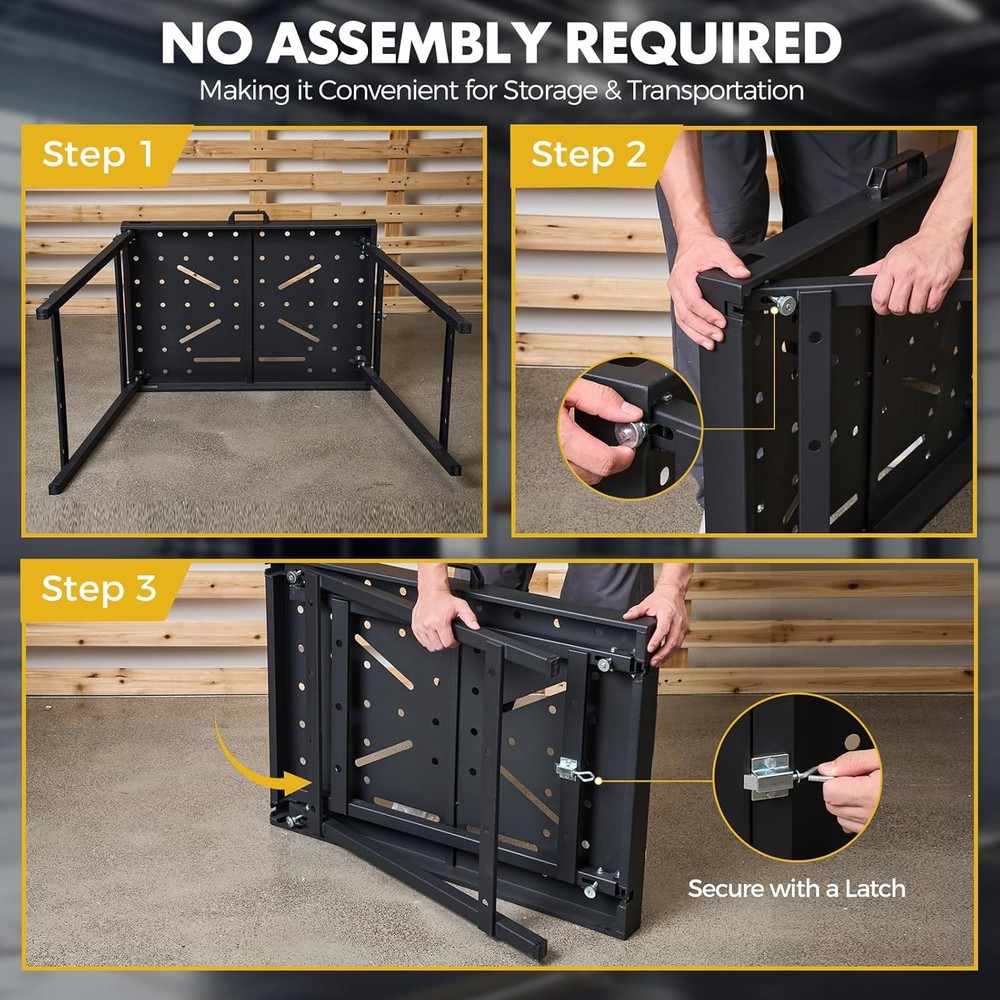 NO ASSEMBLY REQUIRED
Making it Convenient for Storage & Transportation

Step 1

Step 2

Step 3

Secure with a Latch