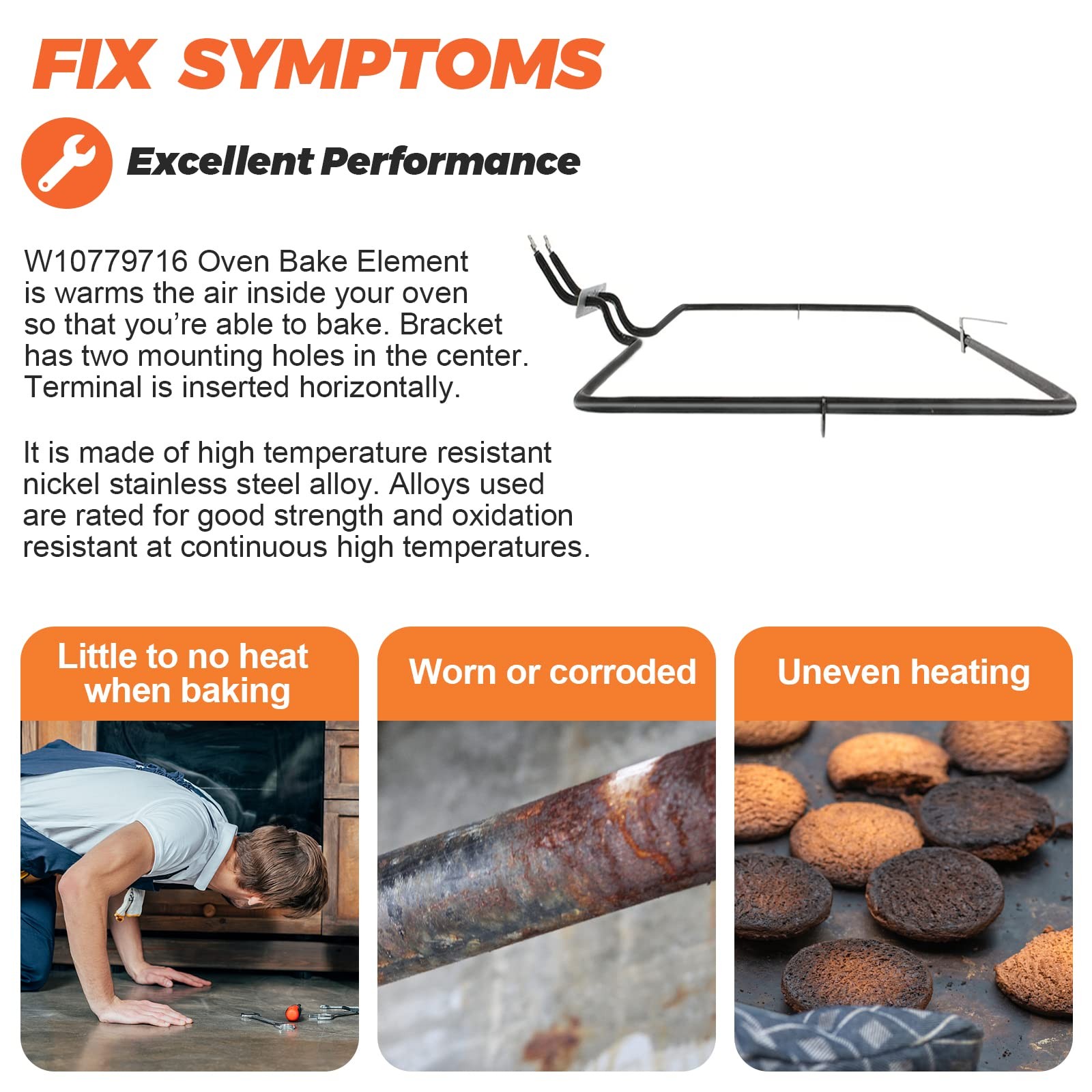 FIX SYMPTOMS

Excellent Performance

W10779716 Oven Bake Element is warms the air inside your oven so that you're able to bake. Bracket has two mounting holes in the center. Terminal is inserted horizontally.

It is made of high temperature resistant nickel stainless steel alloy. Alloys used are rated for good strength and oxidation resistant at continuous high temperatures.

Little to no heat when baking

Worn or corroded

Uneven heating