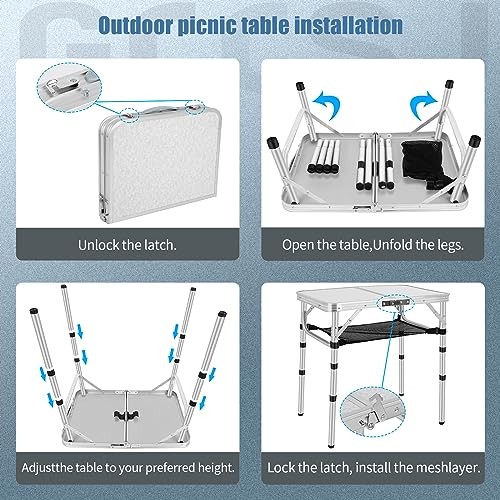 Outdoor picnic table installation

Unlock the latch.

Open the table,Unfold the legs.

Adjustthe table to your preferred height.

Lock the latch, install the meshlayer.