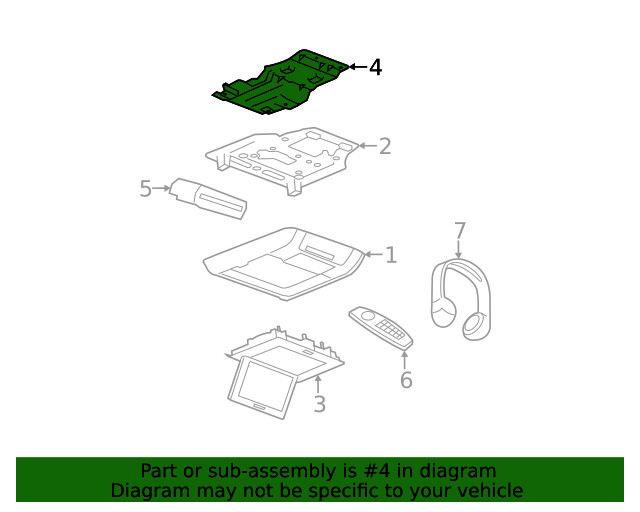 4
2
5
1
7
6
3

Part or sub-assembly is #4 in diagram
Diagram may not be specific to your vehicle