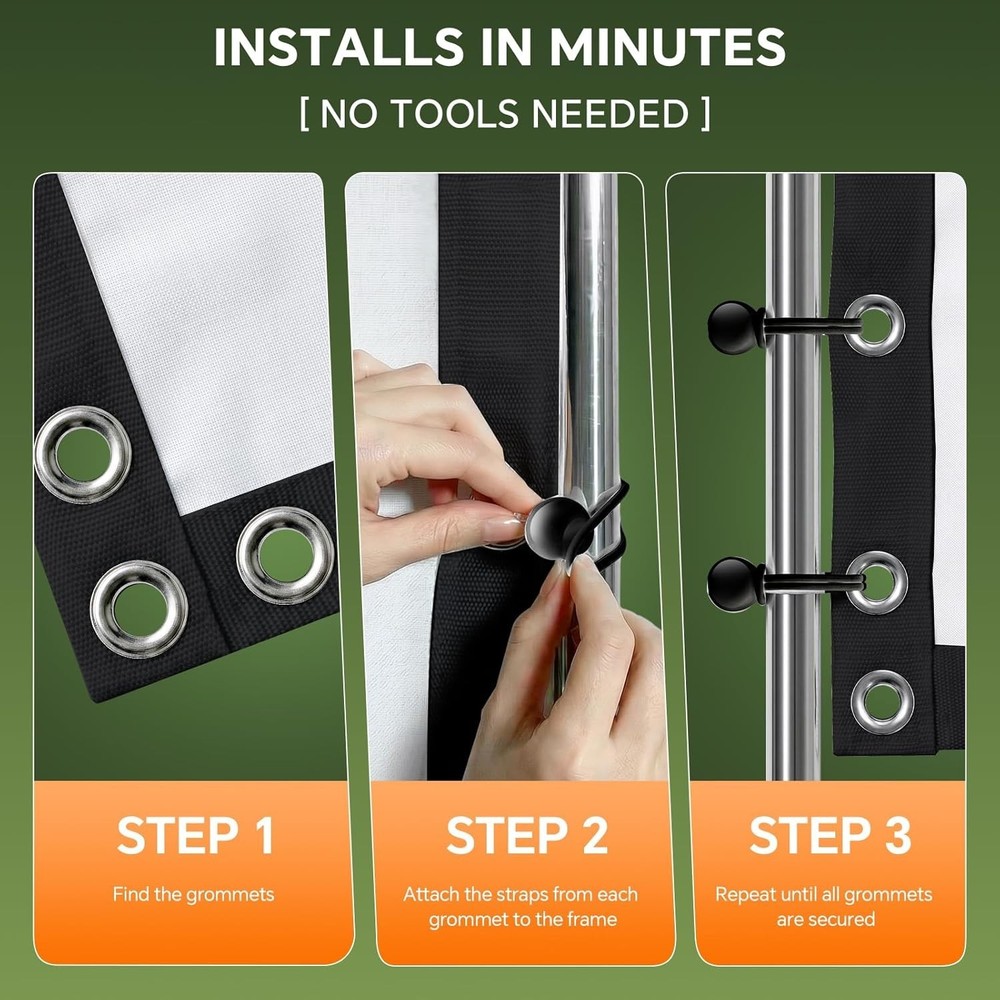 INSTALLS IN MINUTES

[ NO TOOLS NEEDED ]

STEP 1

Find the grommets

STEP 2

Attach the straps from each grommet to the frame

STEP 3

Repeat until all grommets are secured