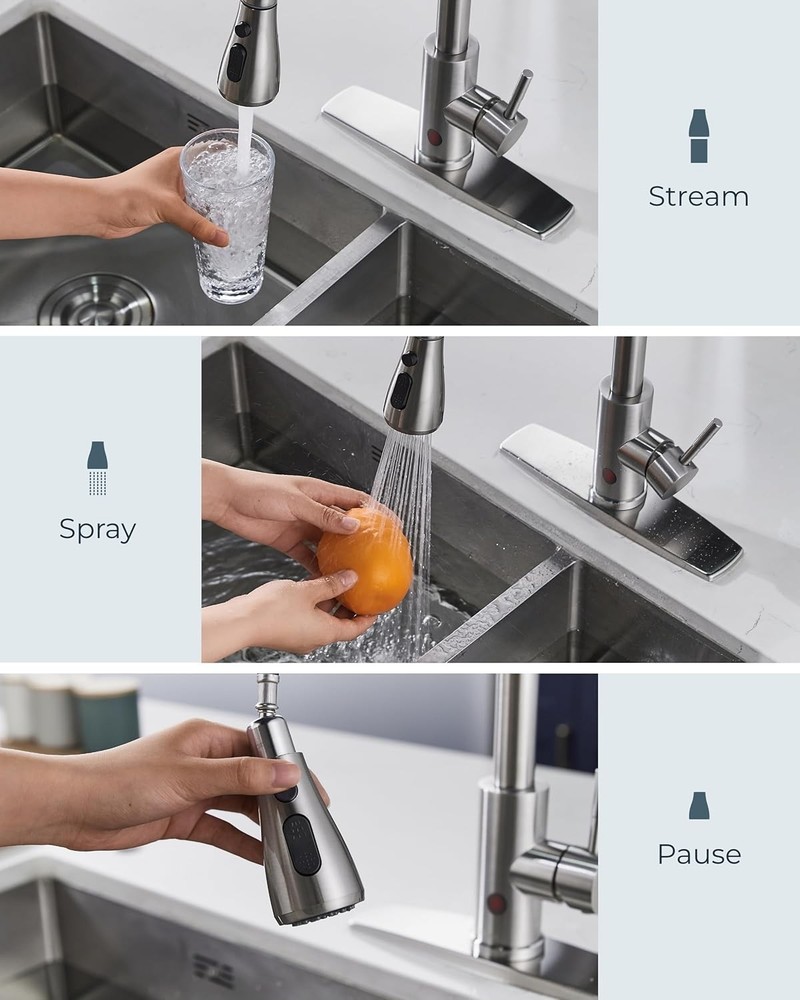 Stream

Spray

Pause