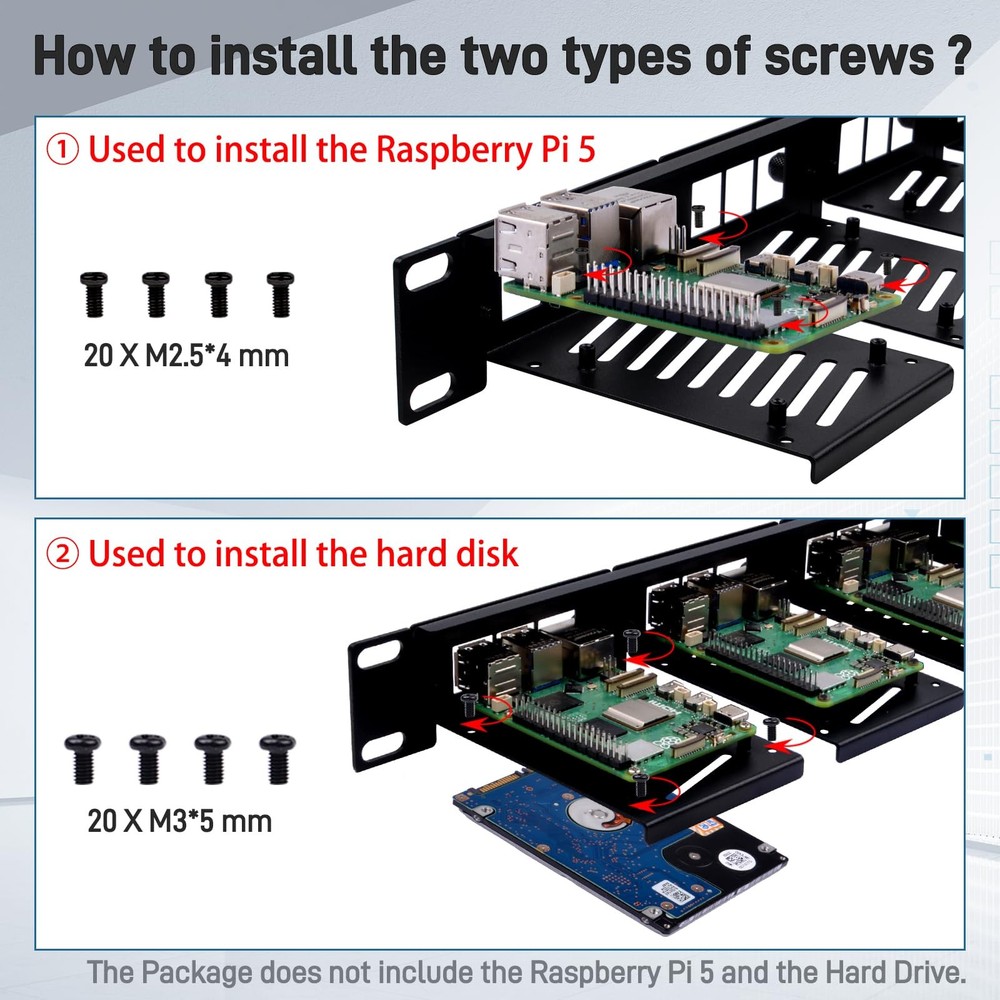 How to install the two types of screws ?

① Used to install the Raspberry Pi 5

20 X M2.5*4 mm

② Used to install the hard disk

20 X M3*5 mm

The Package does not include the Raspberry Pi 5 and the Hard Drive.