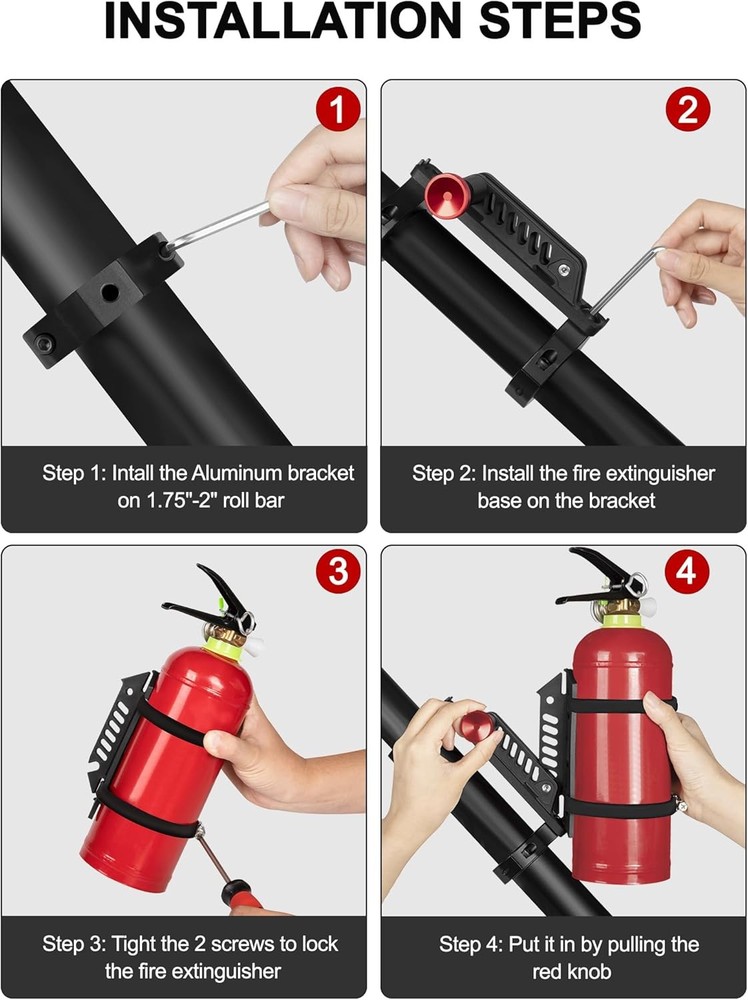 INSTALLATION STEPS

1

Step 1: Intall the Aluminum bracket on 1.75"-2" roll bar

2

Step 2: Install the fire extinguisher base on the bracket

3

Step 3: Tight the 2 screws to lock the fire extinguisher

4

Step 4: Put it in by pulling the red knob