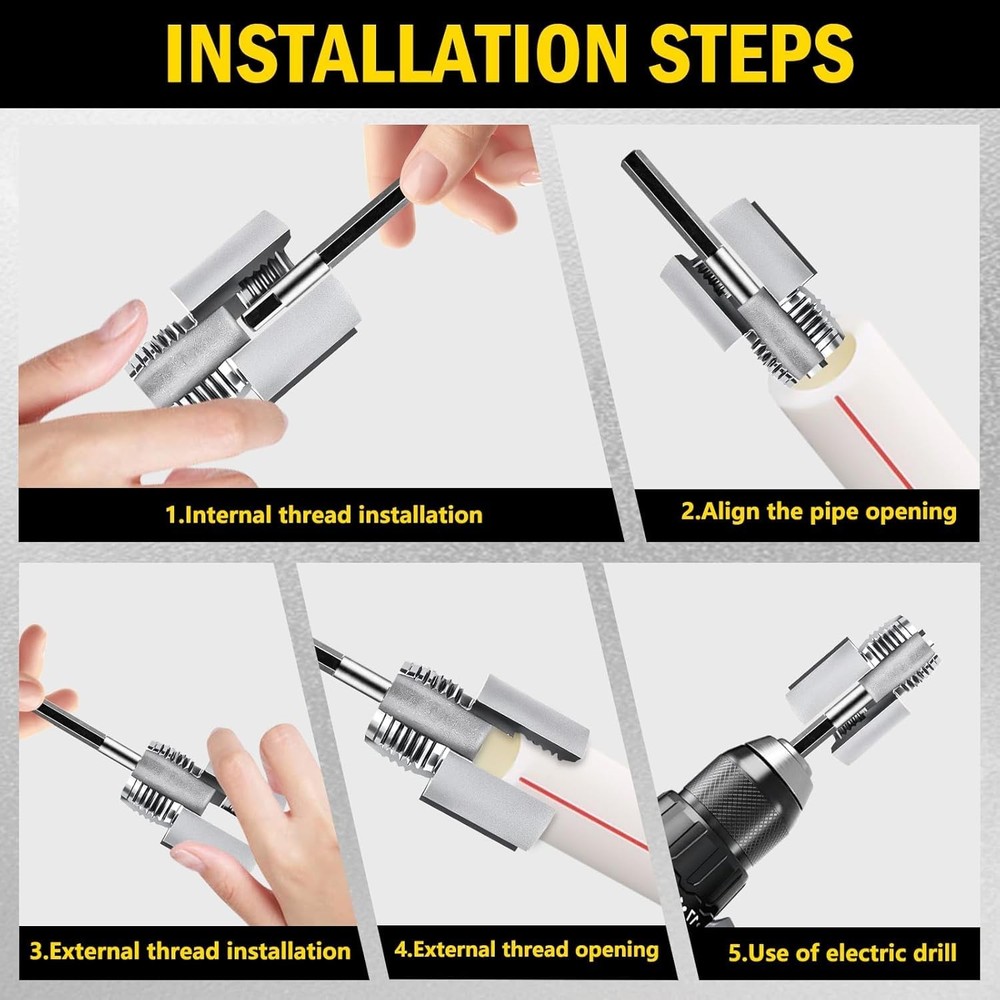 INSTALLATION STEPS

1.Internal thread installation

2.Align the pipe opening

3.External thread installation

4.External thread opening

5.Use of electric drill