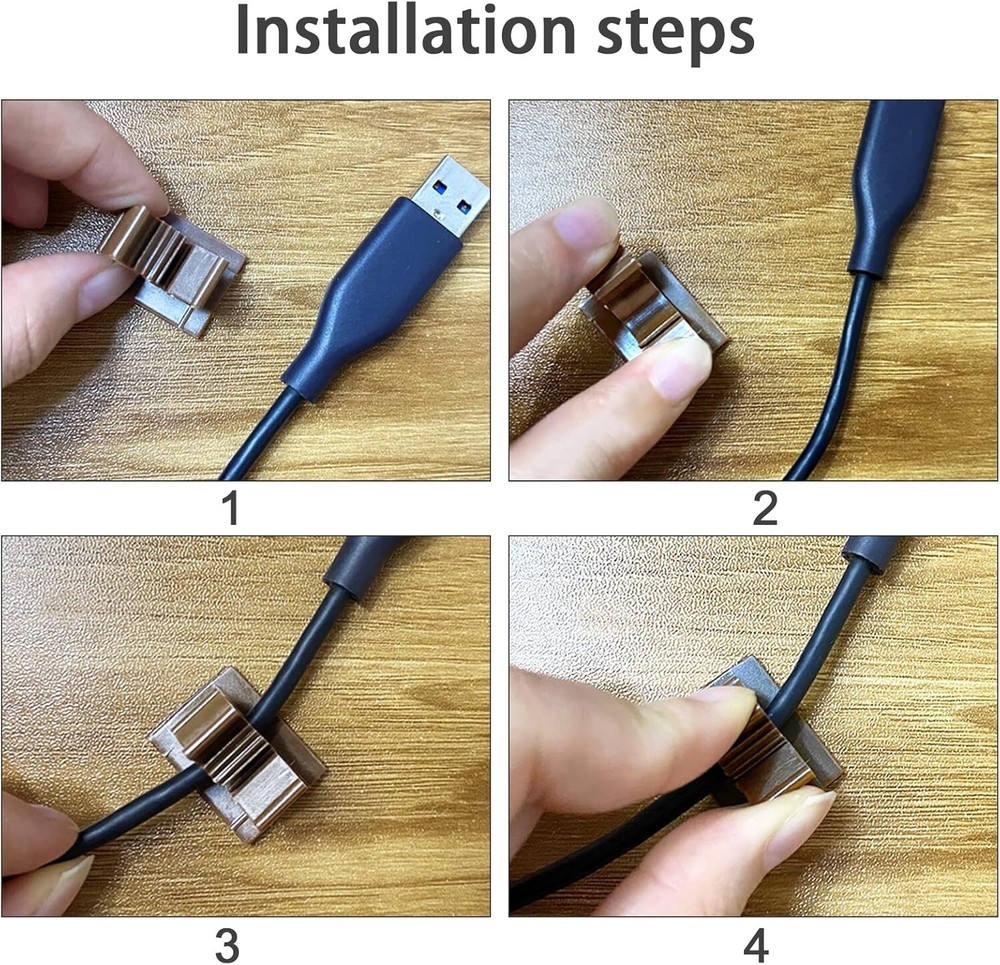 Installation steps

1

2

3

4