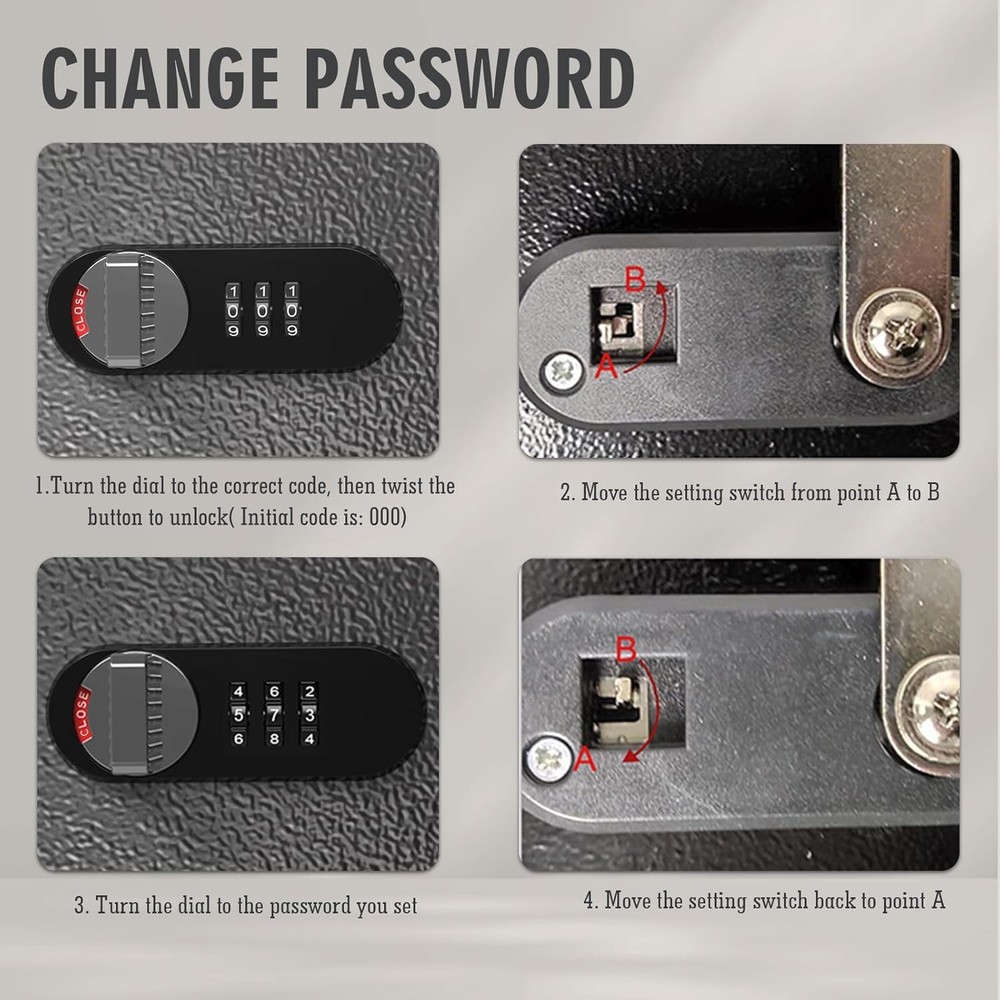 CHANGE PASSWORD

CLOSE

1 1 1
0 0 0
9 9 9

B
A

1.Turn the dial to the correct code, then twist the button to unlock( Initial code is: 000)

2. Move the setting switch from point A to B

CLOSE

4 6 2
5 7 3
6 8 4

B
A

3. Turn the dial to the password you set

4. Move the setting switch back to point A