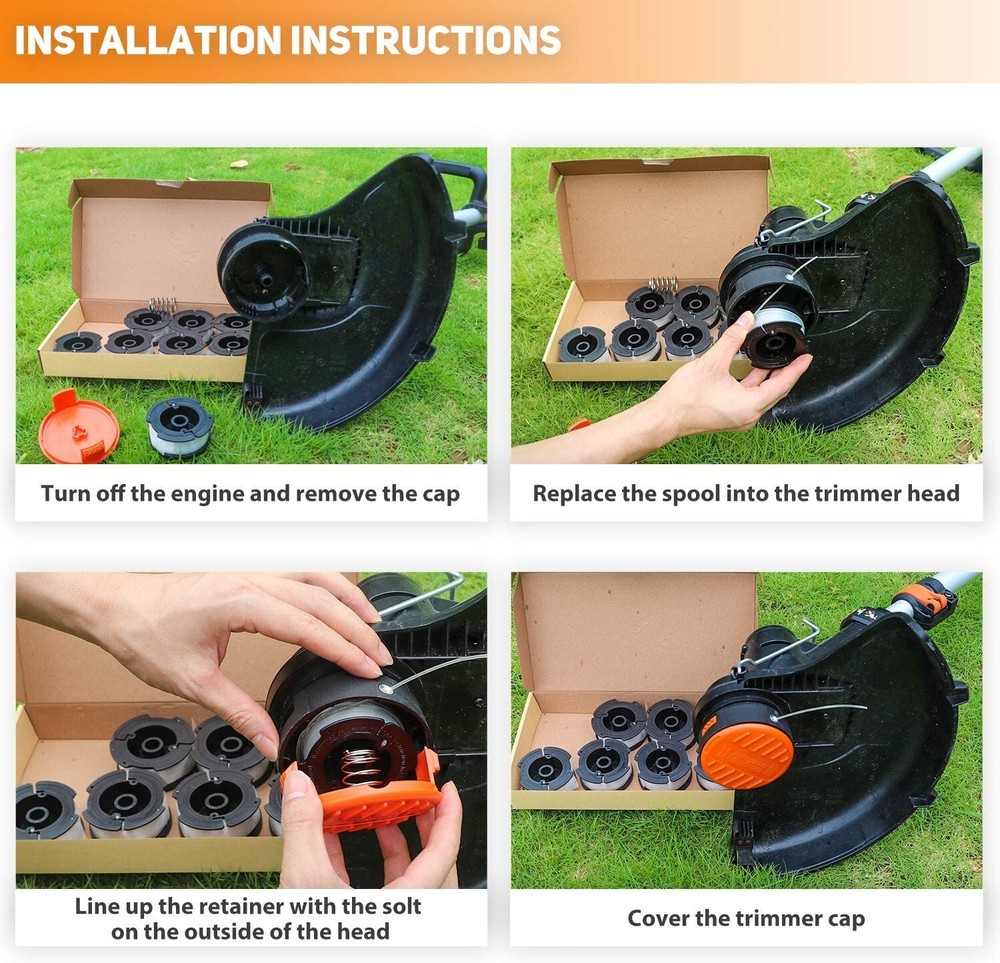 INSTALLATION INSTRUCTIONS

Turn off the engine and remove the cap

Replace the spool into the trimmer head

Line up the retainer with the solt on the outside of the head

Cover the trimmer cap