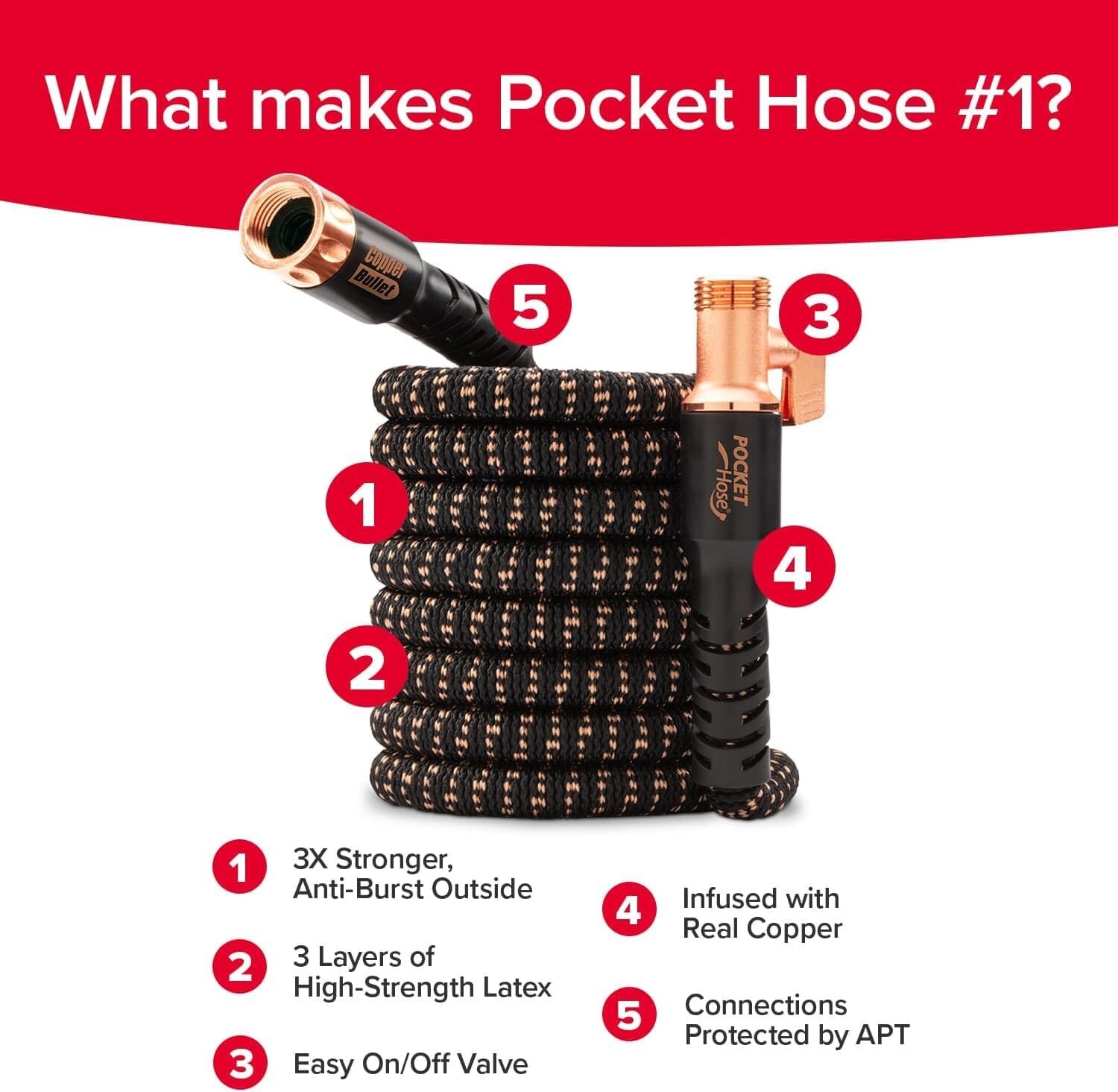 What makes Pocket Hose #1?

Copper Bullet

5

3

POCKET Hose

1

4

2

1 3X Stronger, Anti-Burst Outside

2 3 Layers of High-Strength Latex

3 Easy On/Off Valve

4 Infused with Real Copper

5 Connections Protected by APT