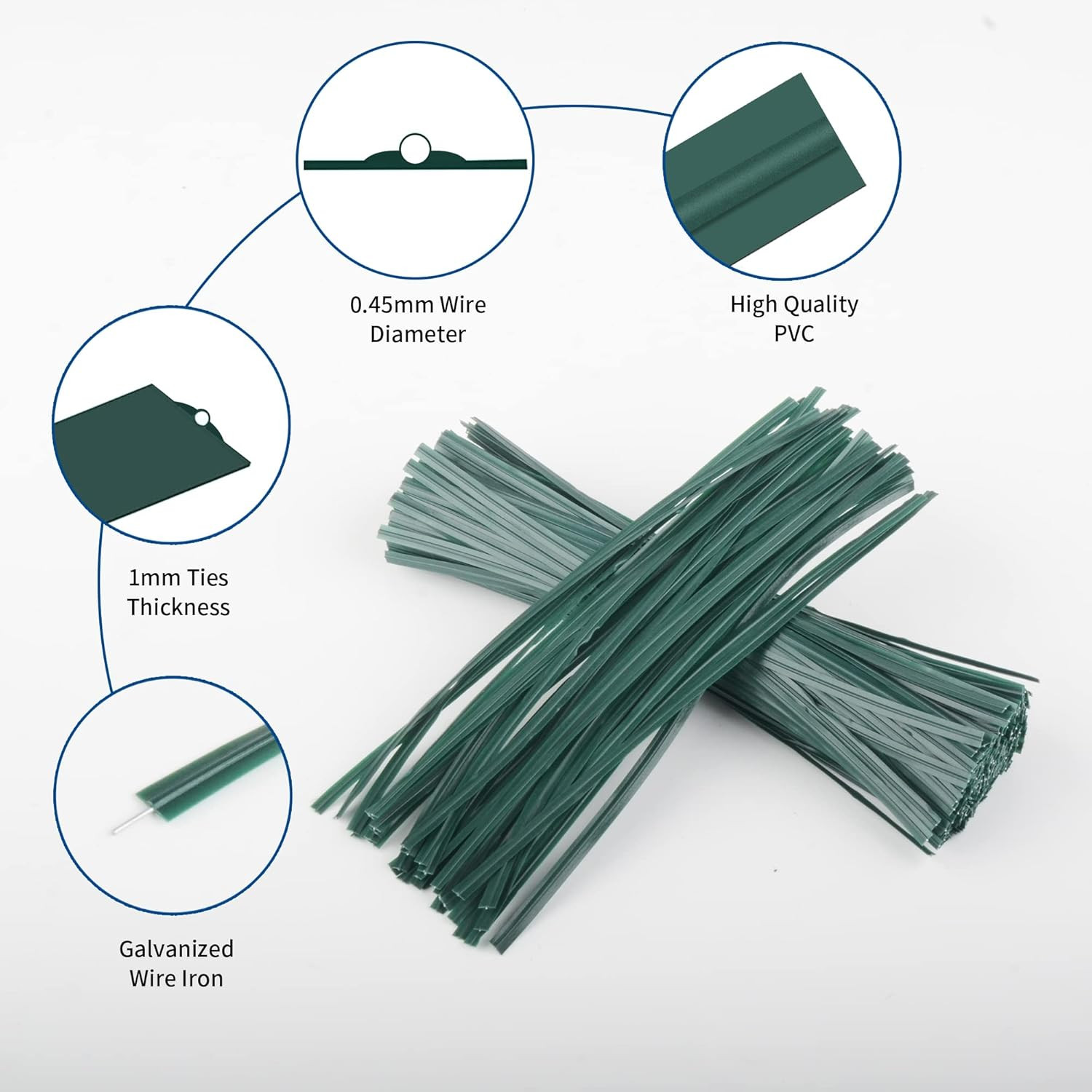 0.45mm Wire Diameter

High Quality PVC

1mm Ties Thickness

Galvanized Wire Iron