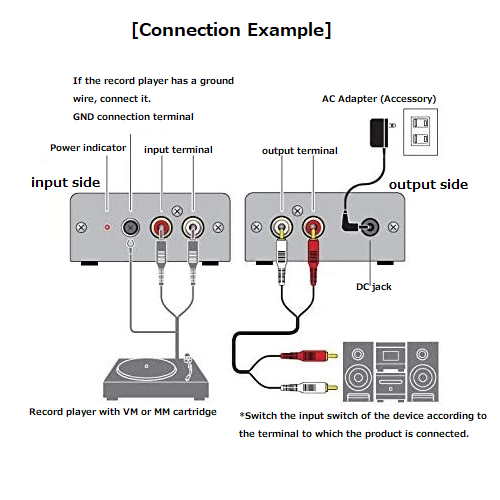 [Connection Example]

If the record player has a ground wire, connect it.
GND connection terminal

AC Adapter (Accessory)

Power indicator

input terminal

output terminal

input side

output side

DC jack

Record player with VM or MM cartridge

*Switch the input switch of the device according to the terminal to which the product is connected.