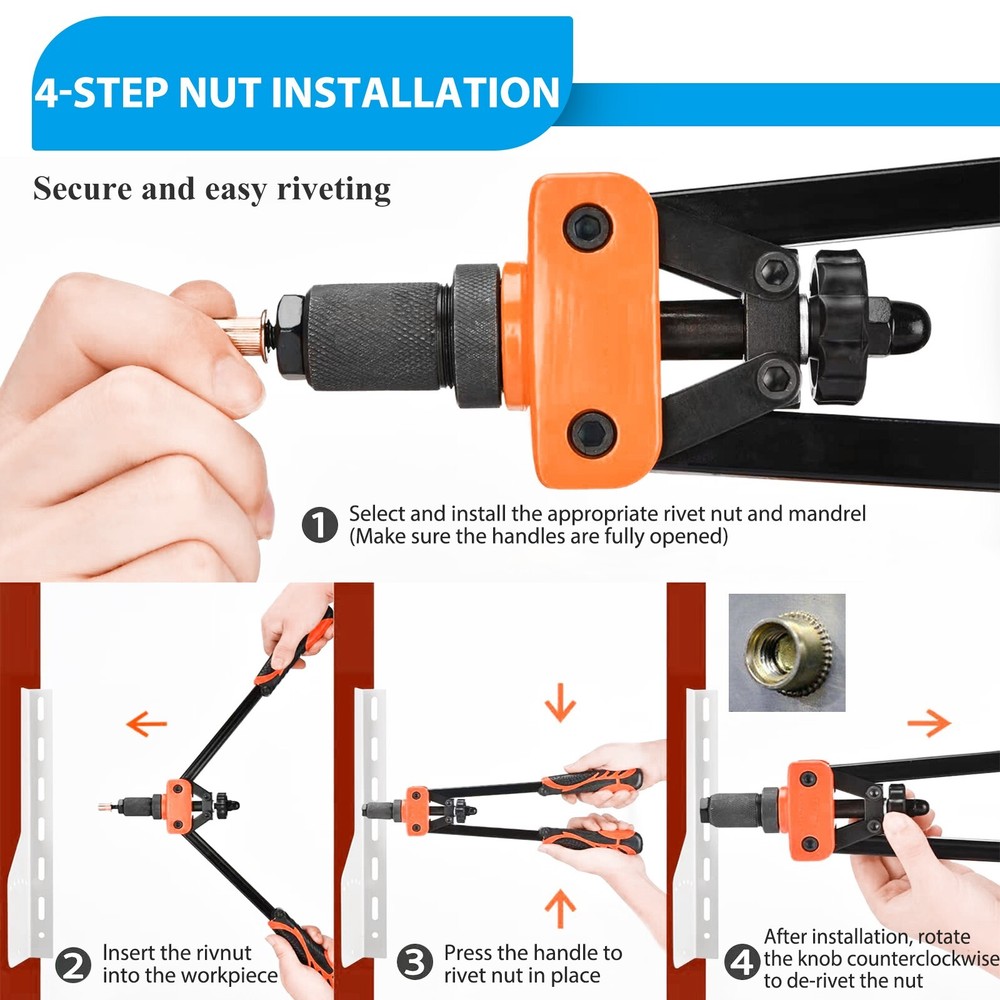 4-STEP NUT INSTALLATION

Secure and easy riveting

1 Select and install the appropriate rivet nut and mandrel (Make sure the handles are fully opened)

2 Insert the rivnut into the workpiece

3 Press the handle to rivet nut in place

4 After installation, rotate the knob counterclockwise to de-rivet the nut