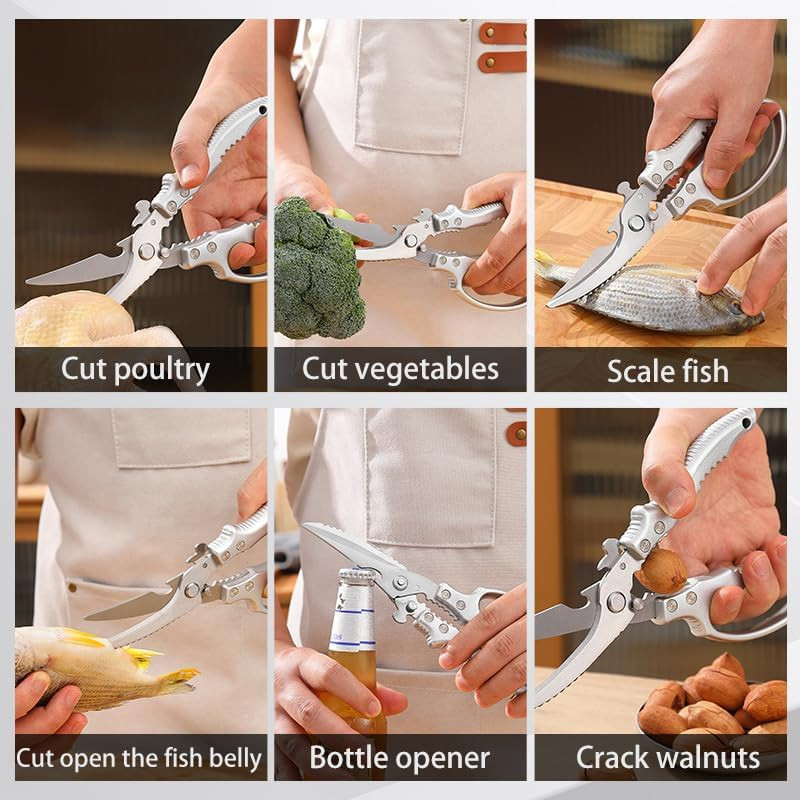 Cut poultry

Cut vegetables

Scale fish

Cut open the fish belly

Bottle opener

Crack walnuts